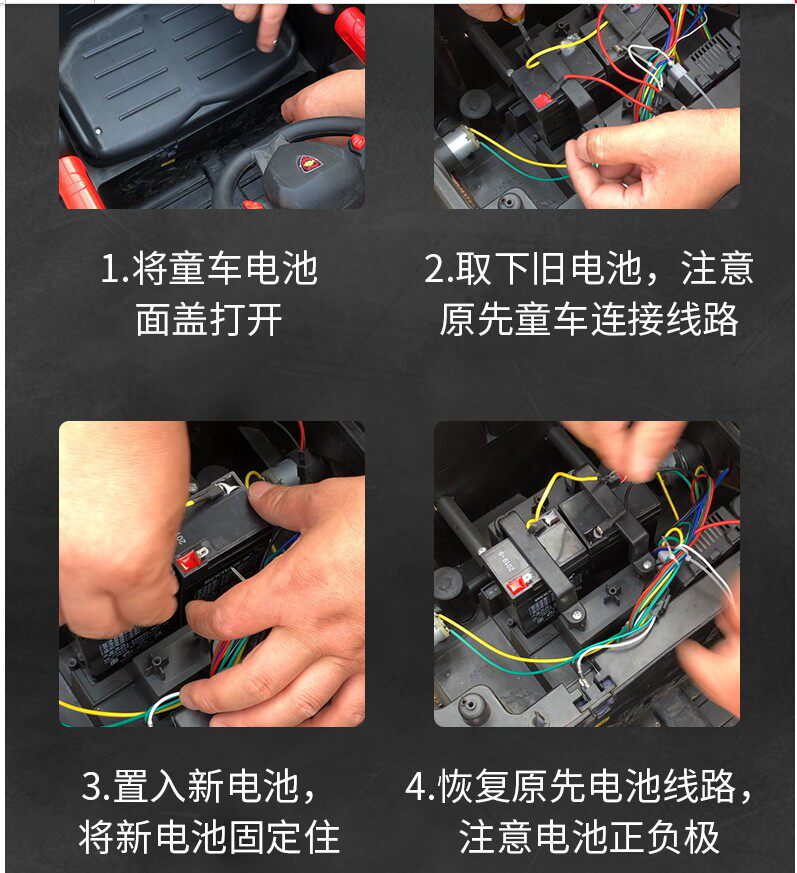 1.将童车电池面盖打开

2.取下旧电池，注意原先童车连接线路

3.置入新电池，将新电池固定住

4.恢复原先电池线路，注意电池正负极