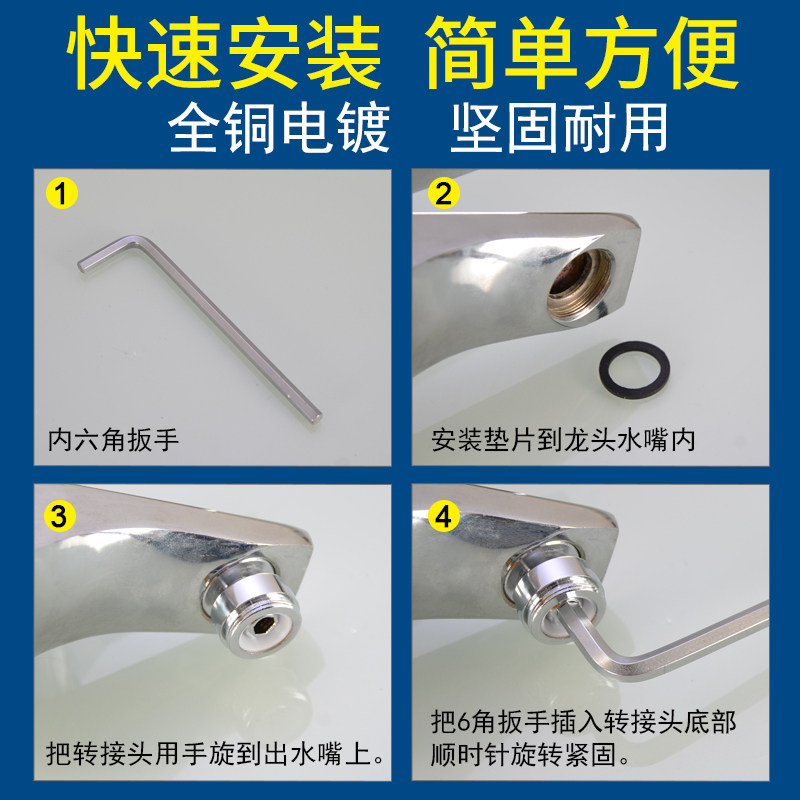 快速安装 简单方便
全铜电镀 坚固耐用

1
内六角扳手

2
安装垫片到龙头水嘴内

3
把转接头用手旋到出水嘴上。

4
把6角扳手插入转接头底部顺时针旋转紧固。