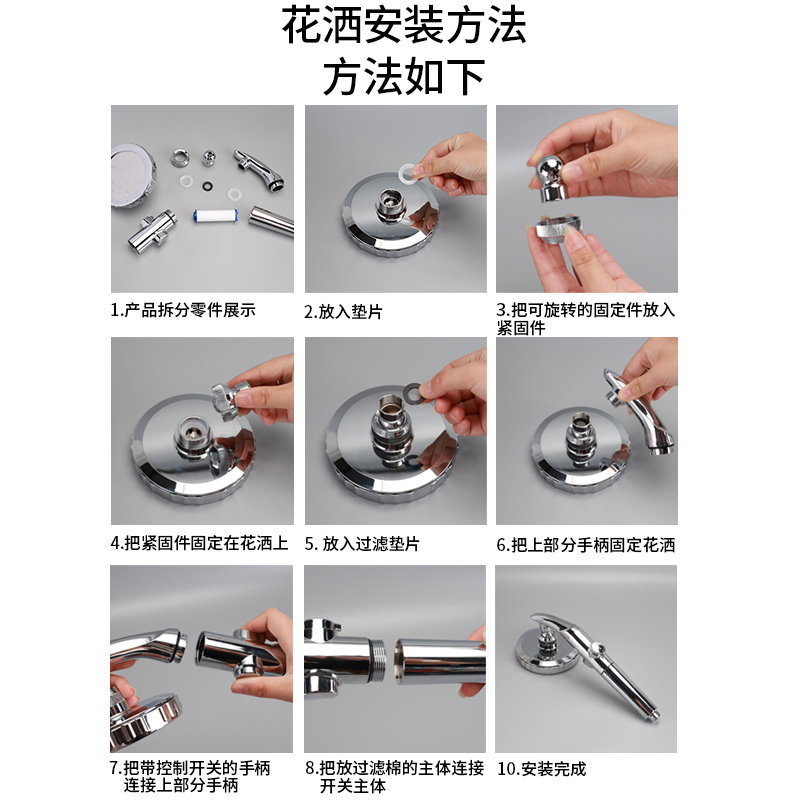 花洒安装方法
方法如下

1.产品拆分零件展示

2.放入垫片

3.把可旋转的固定件放入紧固件

4.把紧固件固定在花洒上

5. 放入过滤垫片

6.把上部分手柄固定花洒

7.把带控制开关的手柄连接上部分手柄

8.把放过滤棉的主体连接开关主体

10.安装完成