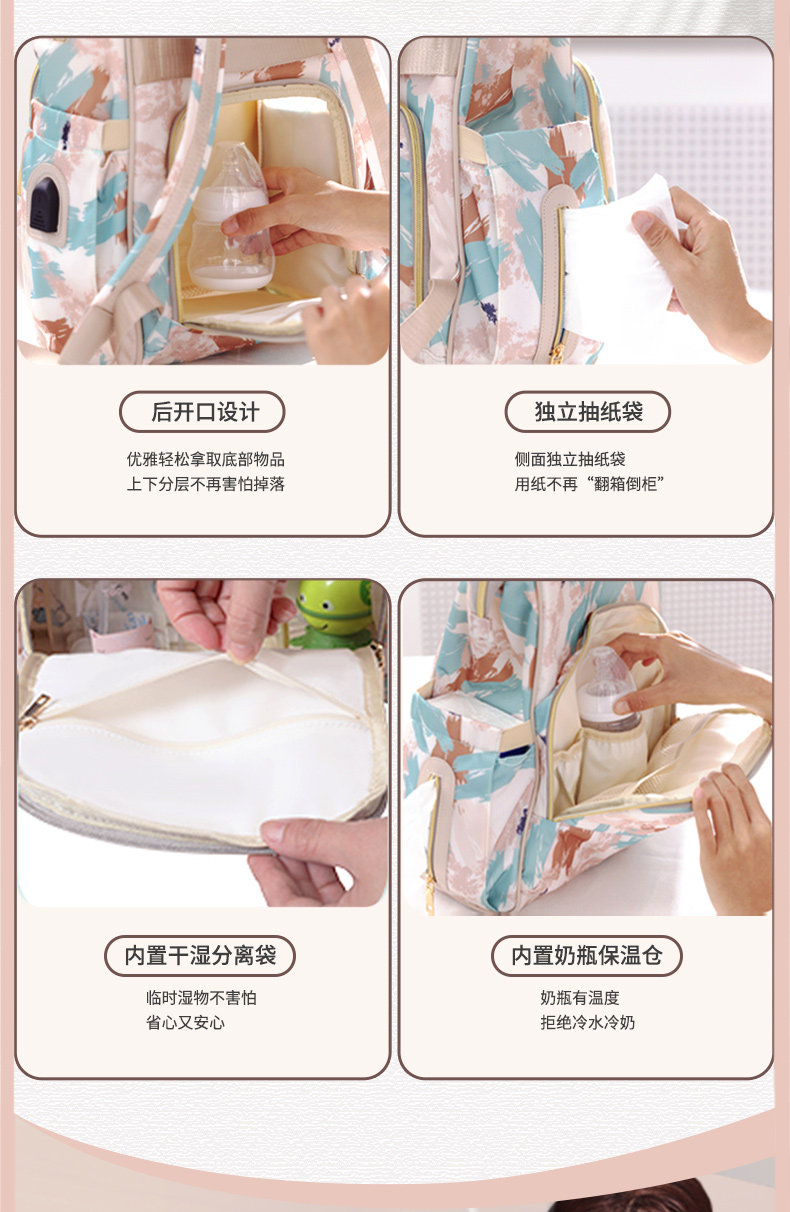 后开口设计

优雅轻松拿取底部物品
上下分层不再害怕掉落

独立抽纸袋

侧面独立抽纸袋
用纸不再“翻箱倒柜”

内置干湿分离袋

临时湿物不害怕
省心又安心

内置奶瓶保温仓

奶瓶有温度
拒绝冷水冷奶