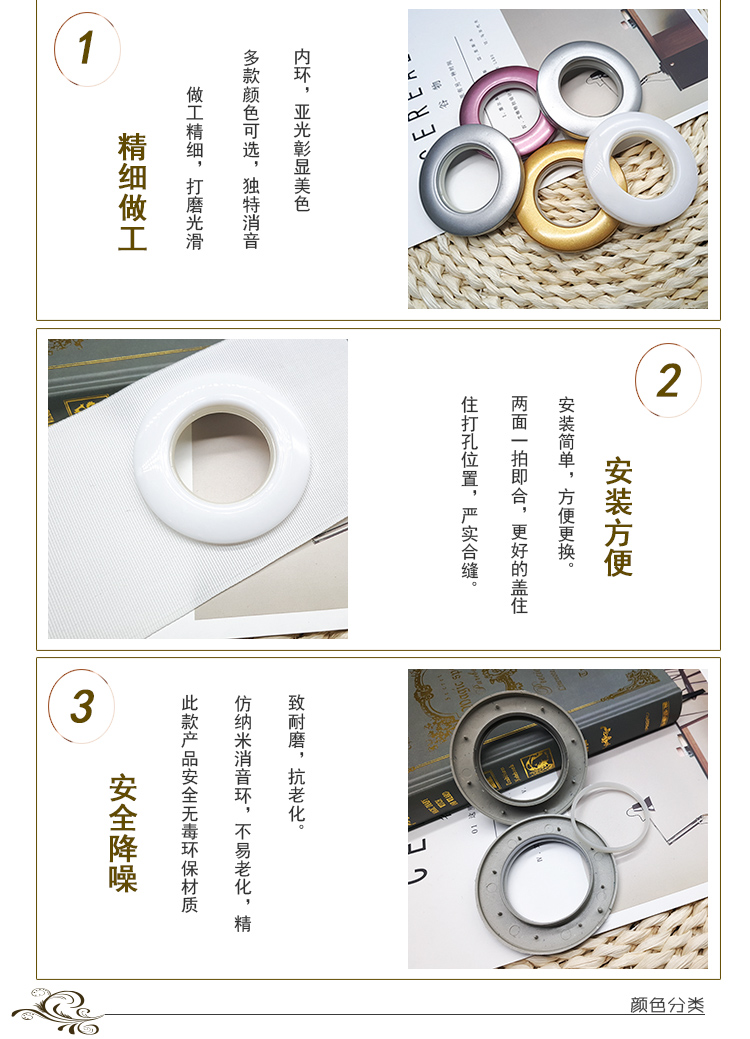 1

精细做工

内环，亚光彰显美色

多款颜色可选，独特消音

做工精细，打磨光滑

2

安装方便

安装简单，方便更换。

两面一拍即合，更好的盖住

住打孔位置，严实合缝。

3

安全降噪

致耐磨，抗老化。

仿纳米消音环，不易老化，精

此款产品安全无毒环保材质

颜色分类