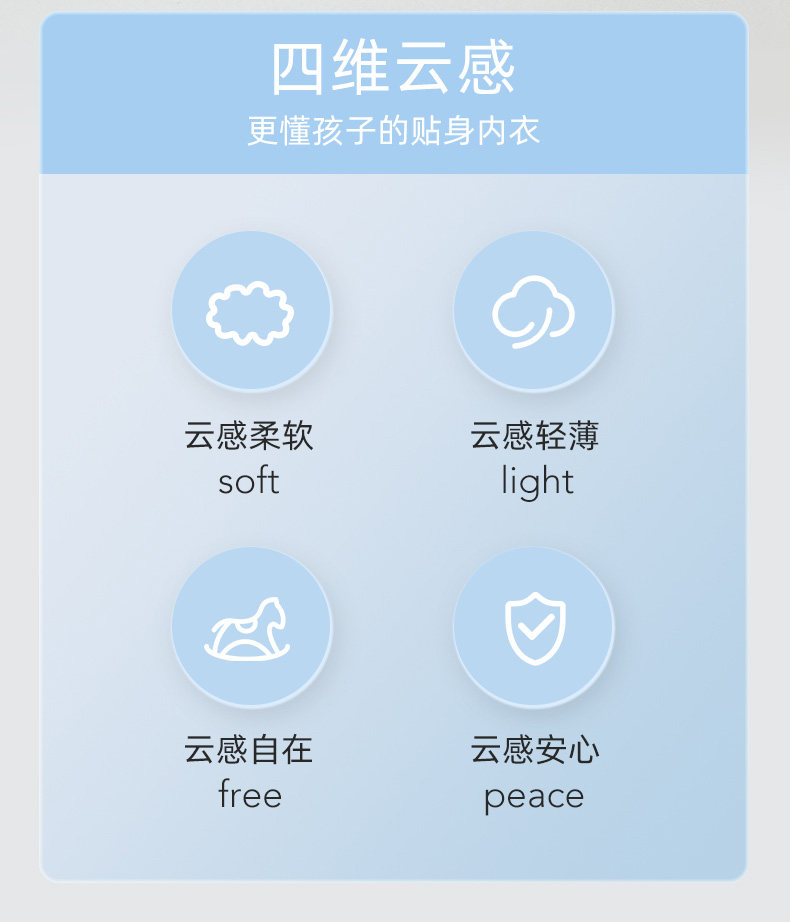 四维云感
更懂孩子的贴身内衣

云感柔软
soft

云感轻薄
light

云感自在
free

云感安心
peace