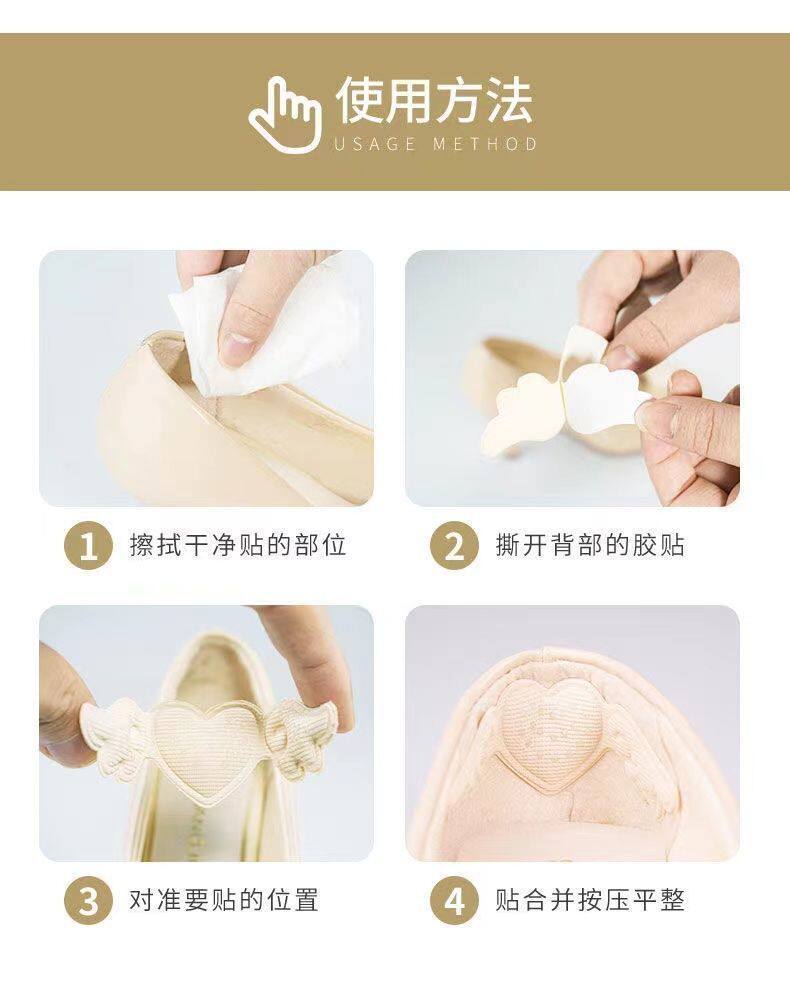 使用方法
USAGE METHOD

1 擦拭干净贴的部位

2 撕开背部的胶贴

3 对准要贴的位置

4 贴合并按压平整