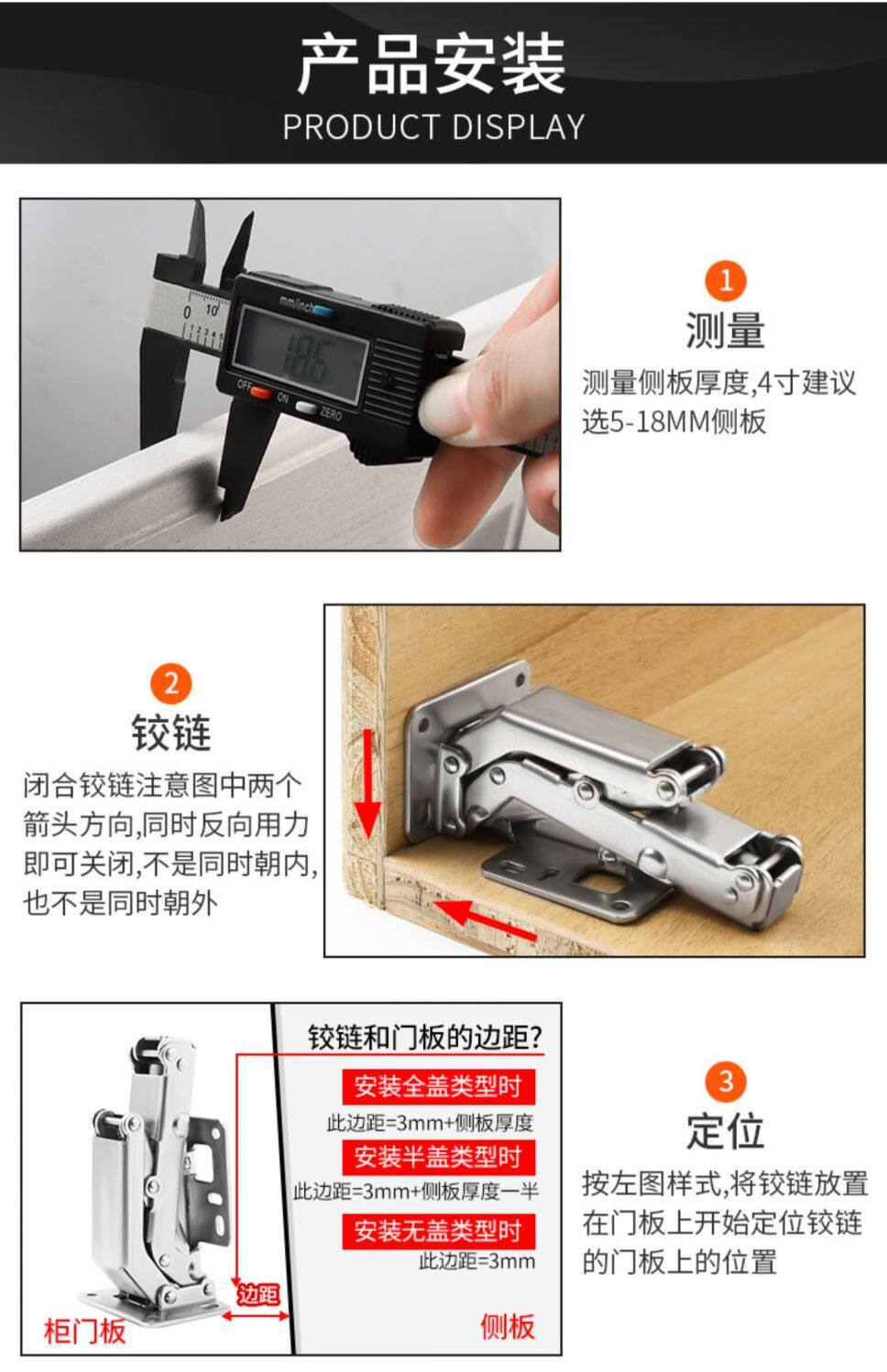 产品安装
PRODUCT DISPLAY

mm/inch
0 10
18.6
OFF ON ZERO

1
测量
测量侧板厚度,4寸建议选5-18MM侧板

2
铰链
闭合铰链注意图中两个箭头方向,同时反向用力即可关闭,不是同时朝内,也不是同时朝外

铰链和门板的边距?
安装全盖类型时
此边距=3mm+侧板厚度
安装半盖类型时
此边距=3mm+侧板厚度一半
安装无盖类型时
此边距=3mm
边距
柜门板
侧板

3
定位
按左图样式,将铰链放置在门板上开始定位铰链的门板上的位置