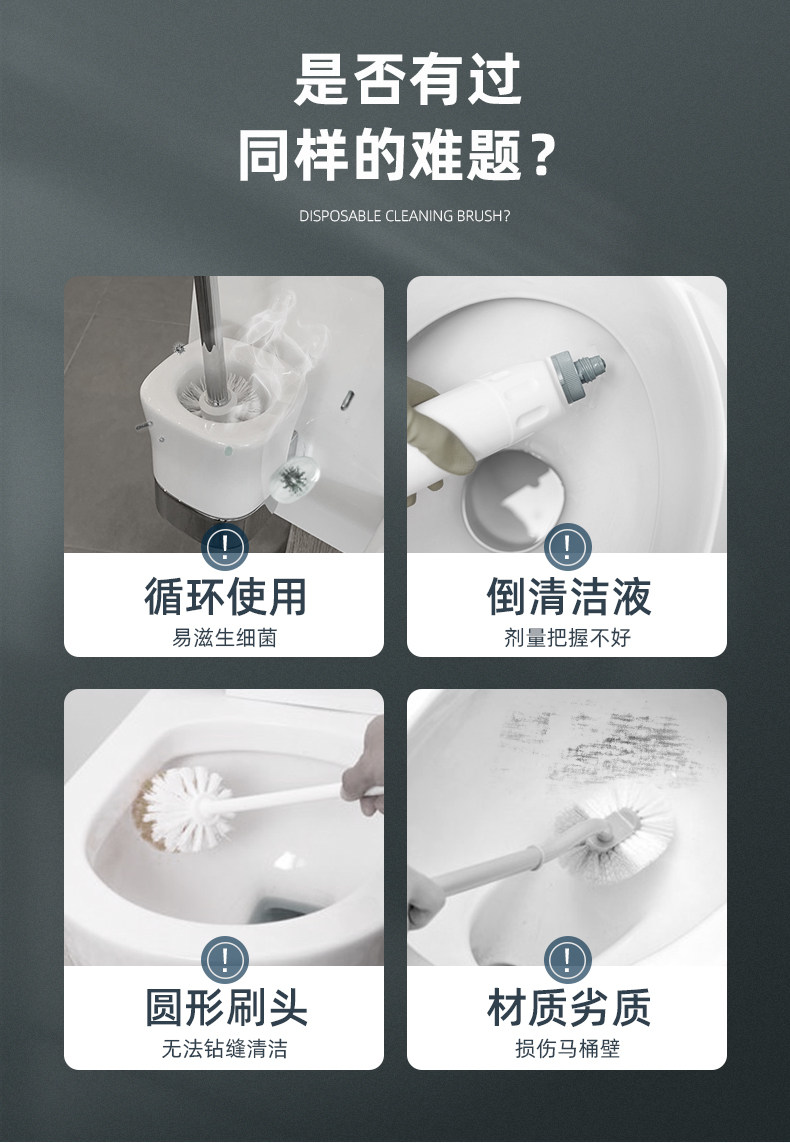 是否有过
同样的难题？

DISPOSABLE CLEANING BRUSH?

!
循环使用
易滋生细菌

!
倒清洁液
剂量把握不好

!
圆形刷头
无法钻缝清洁

!
材质劣质
损伤马桶壁