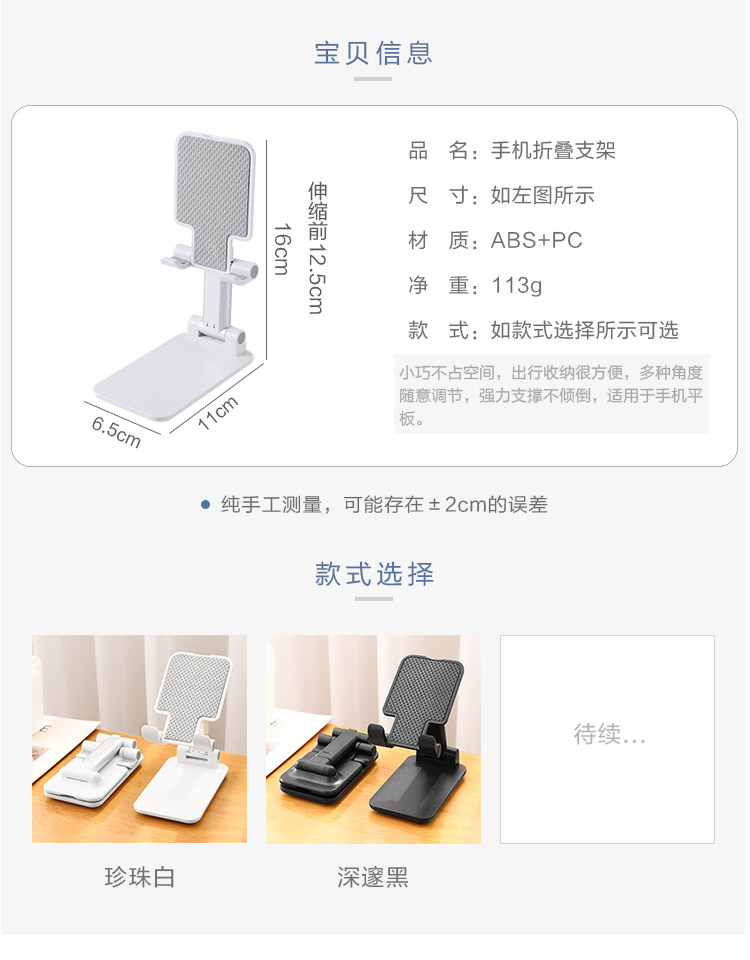 宝贝信息

伸缩前12.5cm

16cm

6.5cm

11cm

品 名：手机折叠支架

尺 寸：如左图所示

材 质：ABS+PC

净 重：113g

款 式：如款式选择所示可选

小巧不占空间，出行收纳很方便，多种角度随意调节，强力支撑不倾倒，适用于手机平板。

纯手工测量，可能存在±2cm的误差

款式选择

待续...

珍珠白

深邃黑