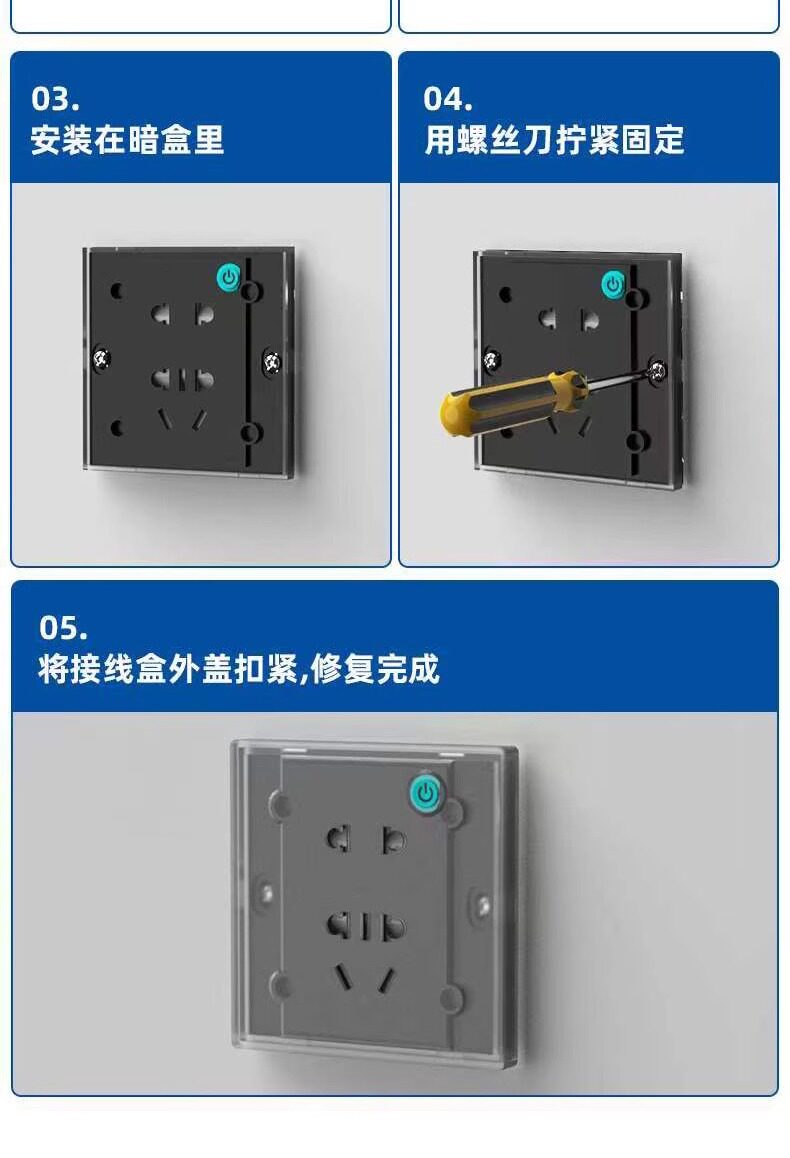 03.
安装在暗盒里

04.
用螺丝刀拧紧固定

05.
将接线盒外盖扣紧,修复完成