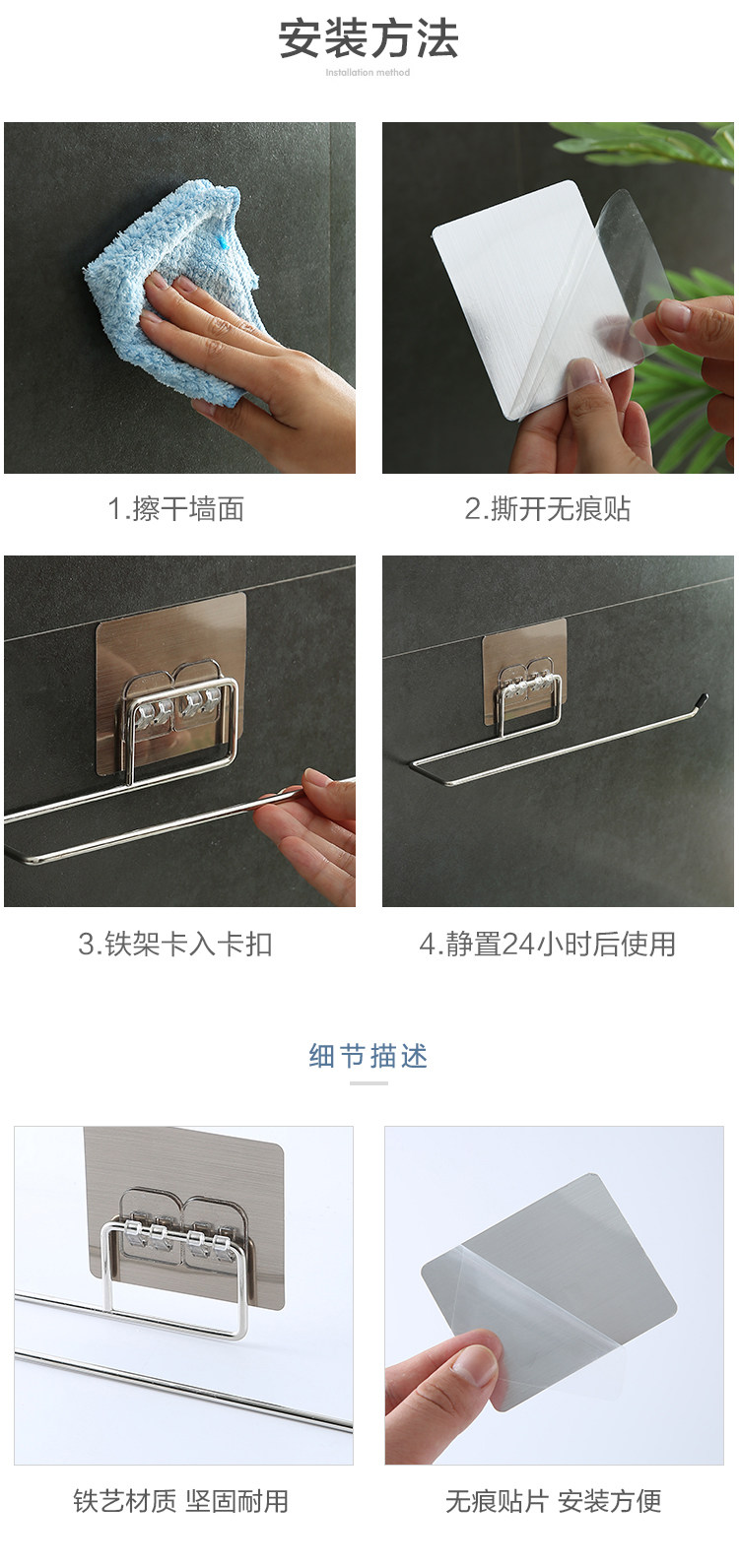 安装方法
Installation method

1.擦干墙面

2.撕开无痕贴

3.铁架卡入卡扣

4.静置24小时后使用

细节描述

铁艺材质 坚固耐用

无痕贴片 安装方便