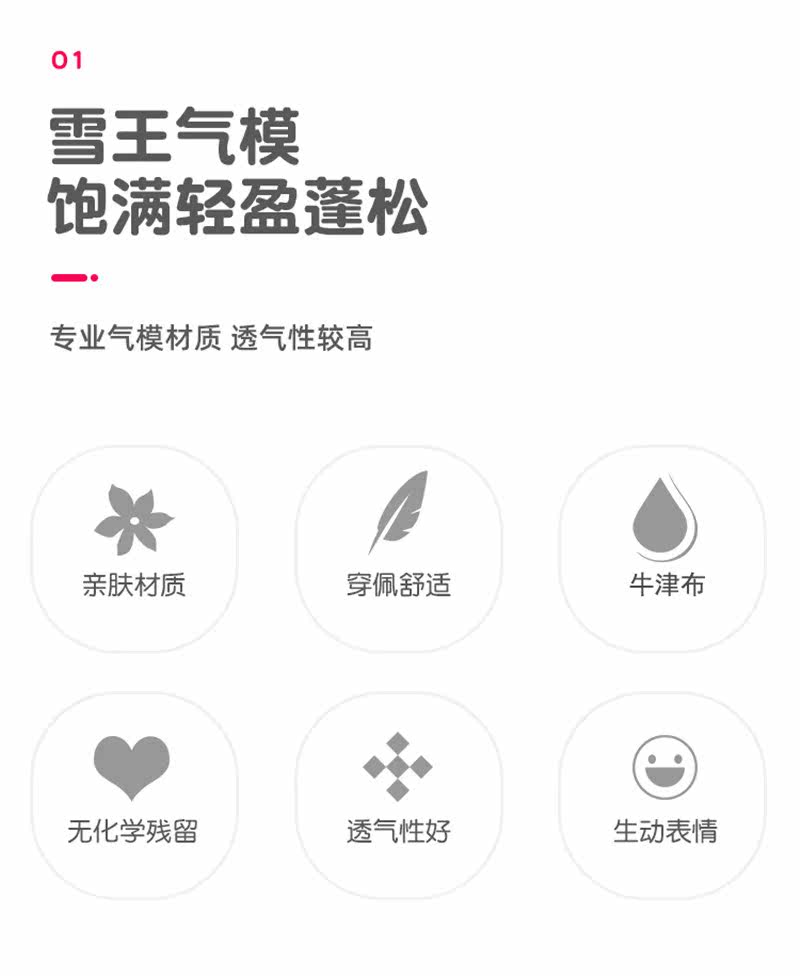 01

雪王气模
饱满轻盈蓬松

专业气模材质 透气性较高

亲肤材质

穿佩舒适

牛津布

无化学残留

透气性好

生动表情