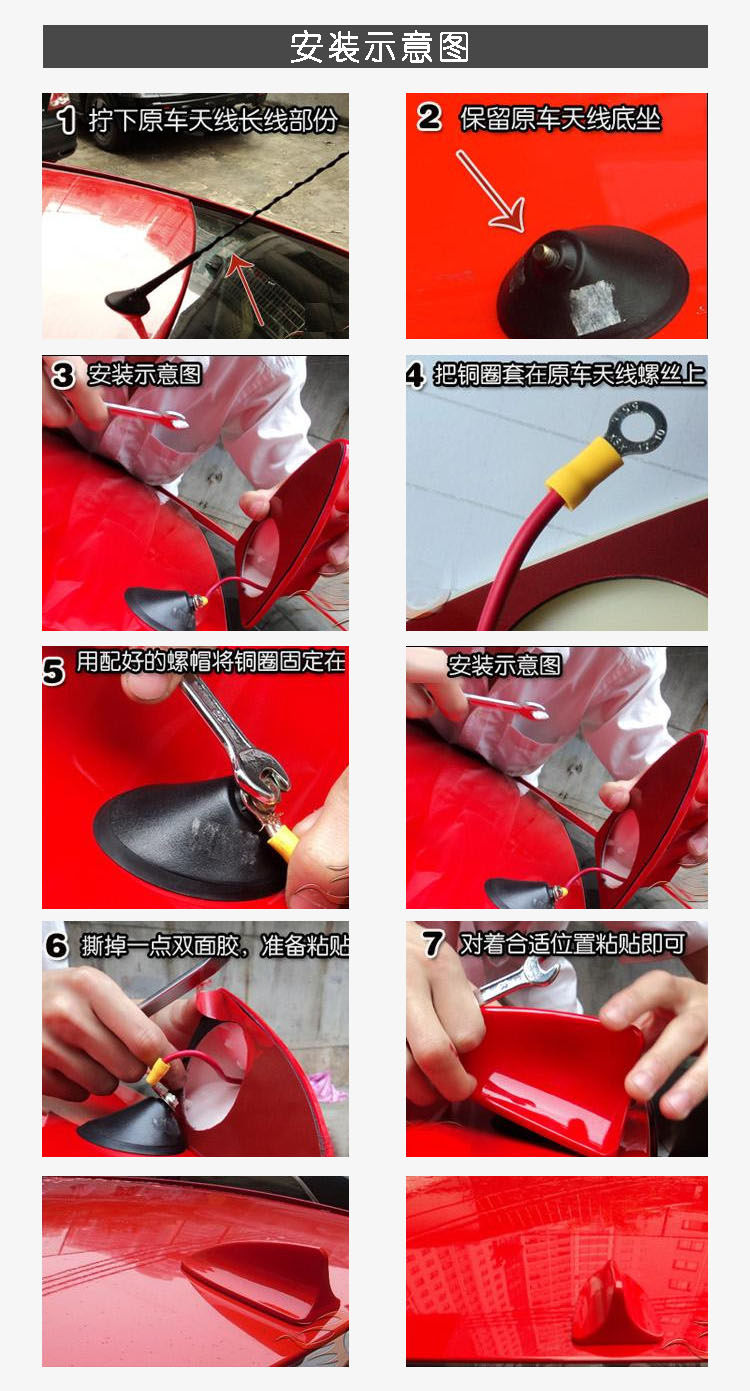 安装示意图

1 拧下原车天线长线部份

2 保留原车天线底坐

3 安装示意图

4 把铜圈套在原车天线螺丝上

5 用配好的螺帽将铜圈固定在

安装示意图

6 撕掉一点双面胶，准备粘贴

7 对着合适位置粘贴即可