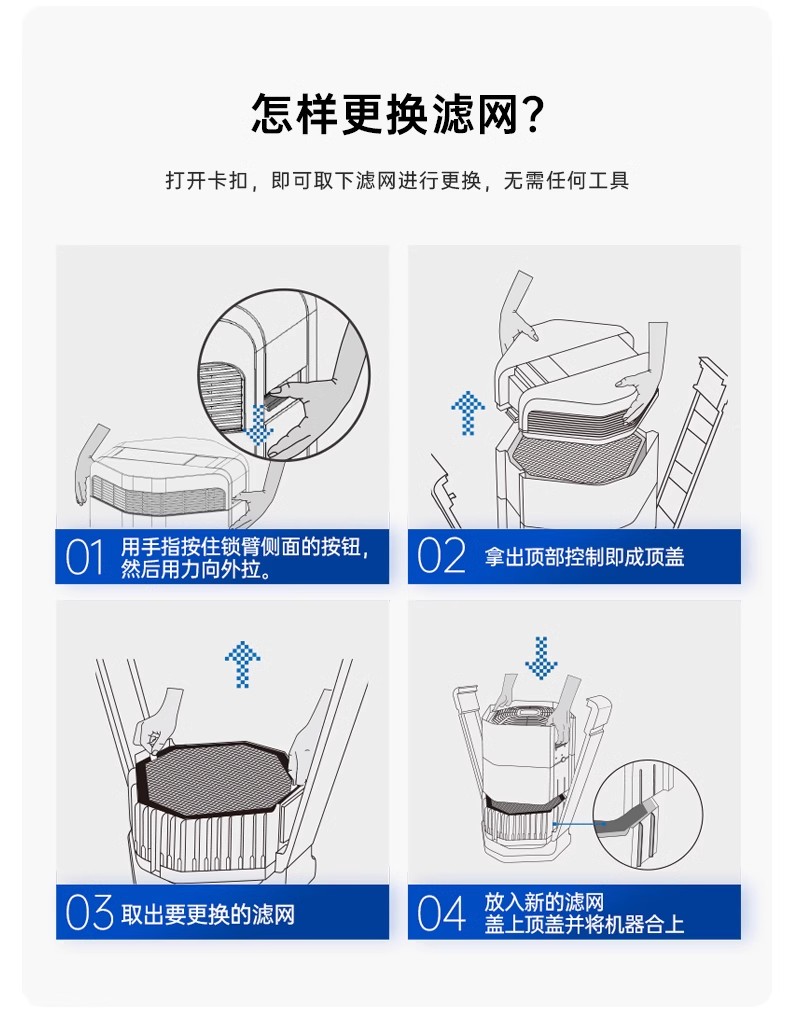 怎样更换滤网?

打开卡扣，即可取下滤网进行更换，无需任何工具

01 用手指按住锁臂侧面的按钮，然后用力向外拉。

02 拿出顶部控制即成顶盖

03 取出要更换的滤网

04 放入新的滤网
盖上顶盖并将机器合上