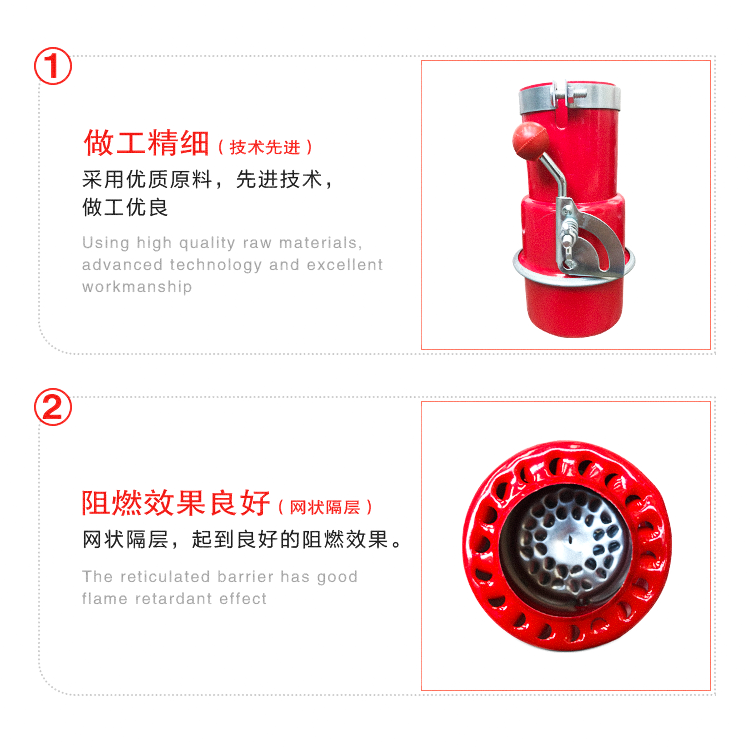 ①

做工精细（技术先进）

采用优质原料，先进技术，做工优良

Using high quality raw materials, advanced technology and excellent workmanship

②

阻燃效果良好（网状隔层）

网状隔层，起到良好的阻燃效果。

The reticulated barrier has good flame retardant effect