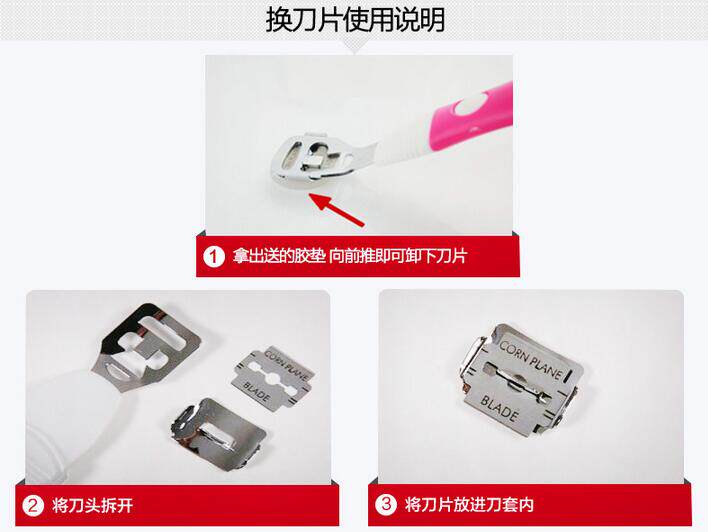 换刀片使用说明

1 拿出送的胶垫 向前推即可卸下刀片

CORN PLANE
BLADE

2 将刀头拆开

CORN PLANE
BLADE

3 将刀片放进刀套内