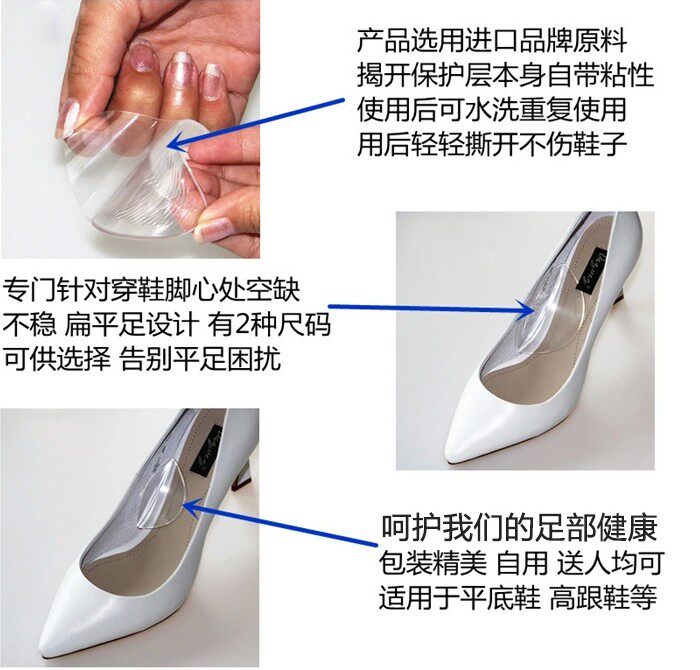 产品选用进口品牌原料
揭开保护层本身自带粘性
使用后可水洗重复使用
用后轻轻撕开不伤鞋子

专门针对穿鞋脚心处空缺
不稳 扁平足设计 有2种尺码
可供选择 告别平足困扰

呵护我们的足部健康
包装精美 自用 送人均可
适用于平底鞋 高跟鞋等