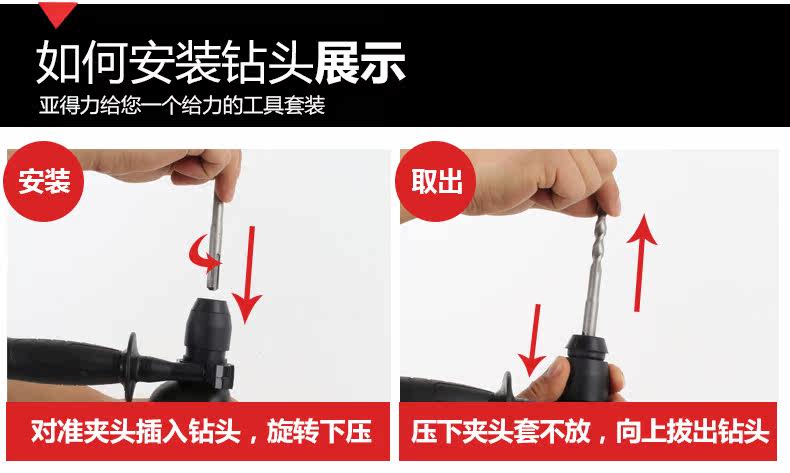 如何安装钻头展示
亚得力给您一个给力的工具套装

安装

对准夹头插入钻头，旋转下压

取出

压下夹头套不放，向上拔出钻头