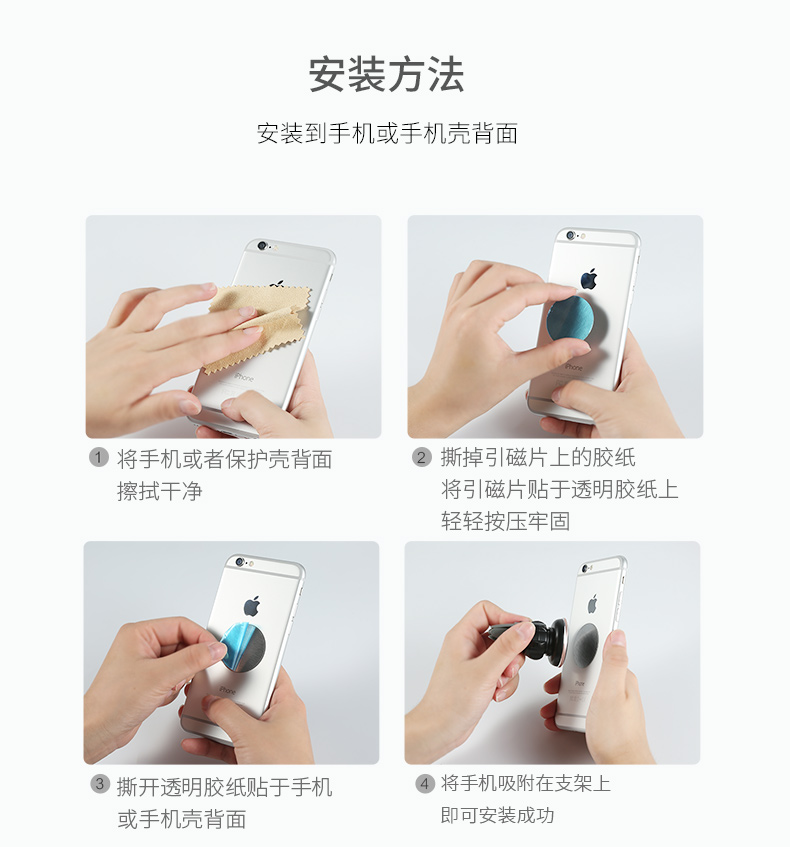 安装方法

安装到手机或手机壳背面

iPhone

1 将手机或者保护壳背面擦拭干净

iPhone

2 撕掉引磁片上的胶纸
将引磁片贴于透明胶纸上
轻轻按压牢固

iPhone

3 撕开透明胶纸贴于手机或手机壳背面

iPhone

4 将手机吸附在支架上
即可安装成功