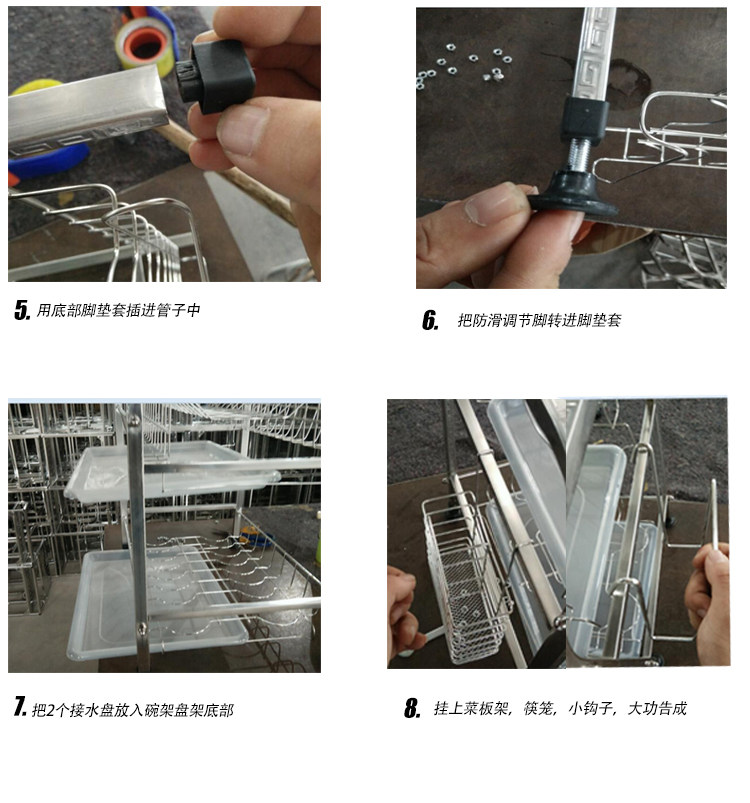 5. 用底部脚垫套插进管子中

6. 把防滑调节脚转进脚垫套

7. 把2个接水盘放入碗架盘架底部

8. 挂上菜板架，筷笼，小钩子，大功告成