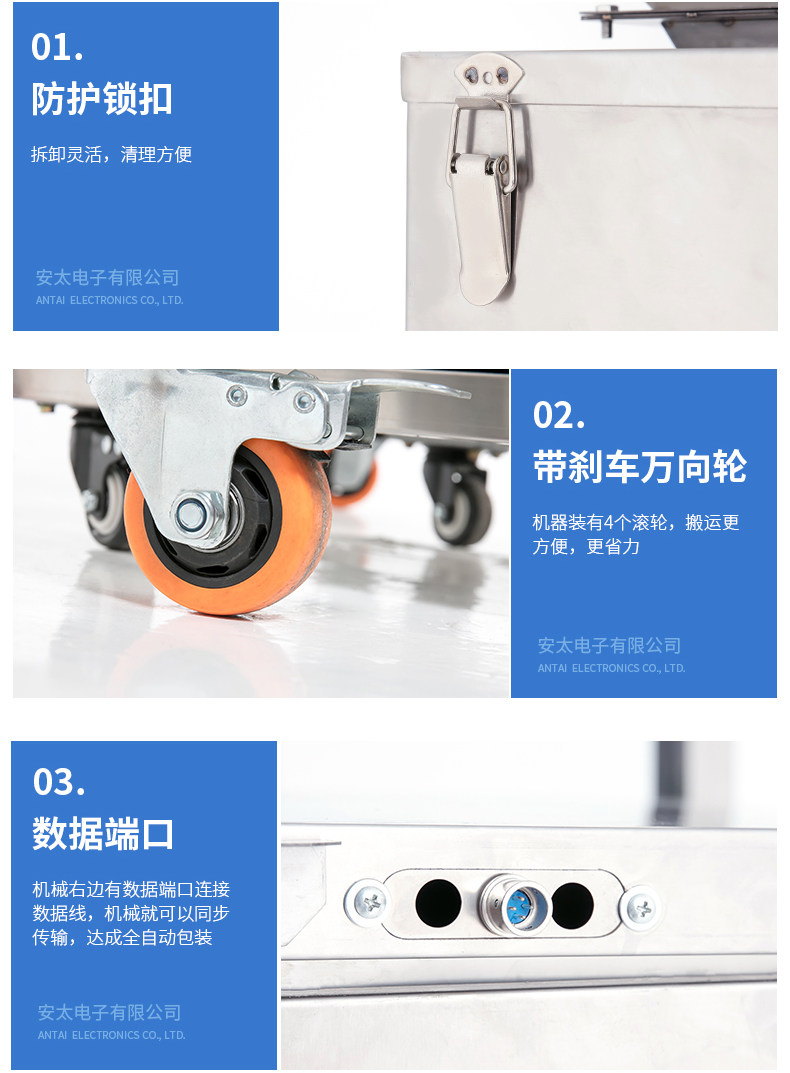 01.

防护锁扣

拆卸灵活，清理方便

安太电子有限公司
ANTAI ELECTRONICS CO., LTD.

02.

带刹车万向轮

机器装有4个滚轮，搬运更方便，更省力

安太电子有限公司
ANTAI ELECTRONICS CO., LTD.

03.

数据端口

机械右边有数据端口连接数据线，机械就可以同步传输，达成全自动包装

安太电子有限公司
ANTAI ELECTRONICS CO., LTD.