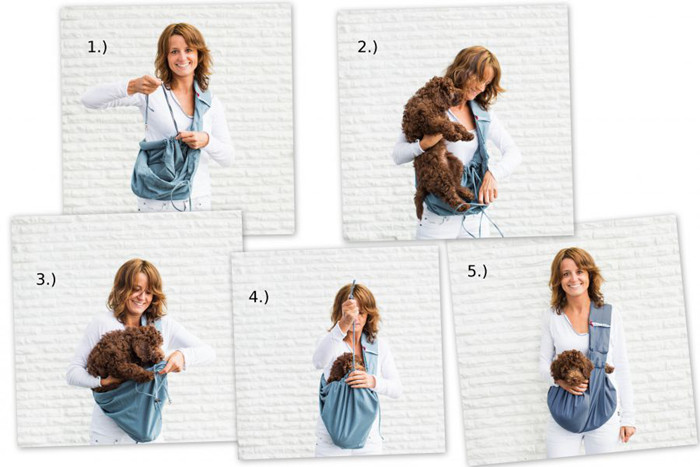 1.)

2.)

3.)

4.)

5.)