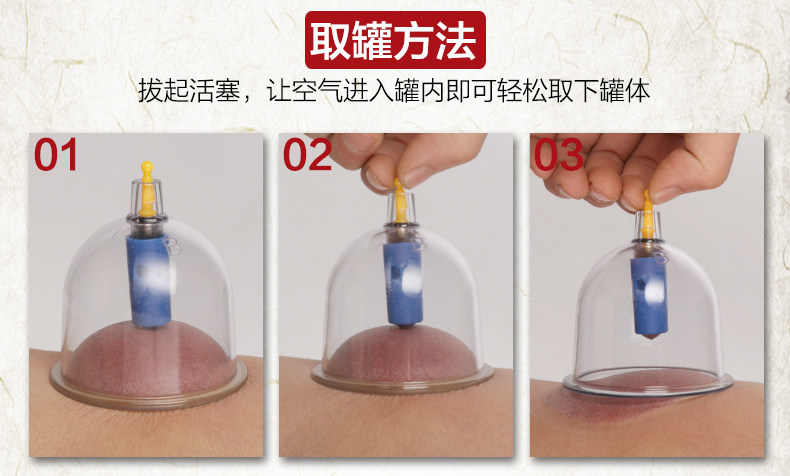 取罐方法

拔起活塞，让空气进入罐内即可轻松取下罐体

01

02

03