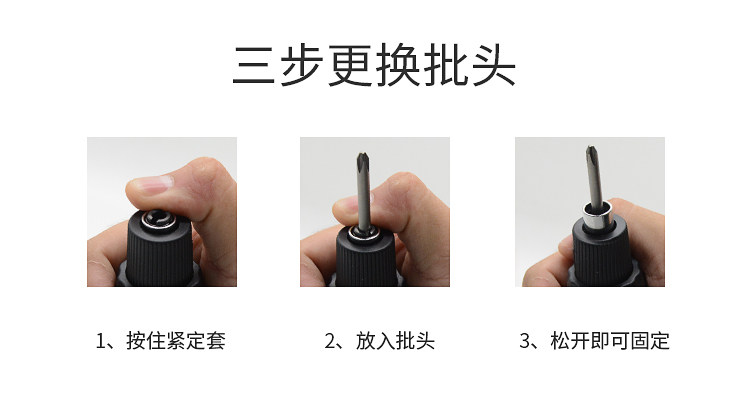 三步更换批头

1、按住紧定套

2、放入批头

3、松开即可固定