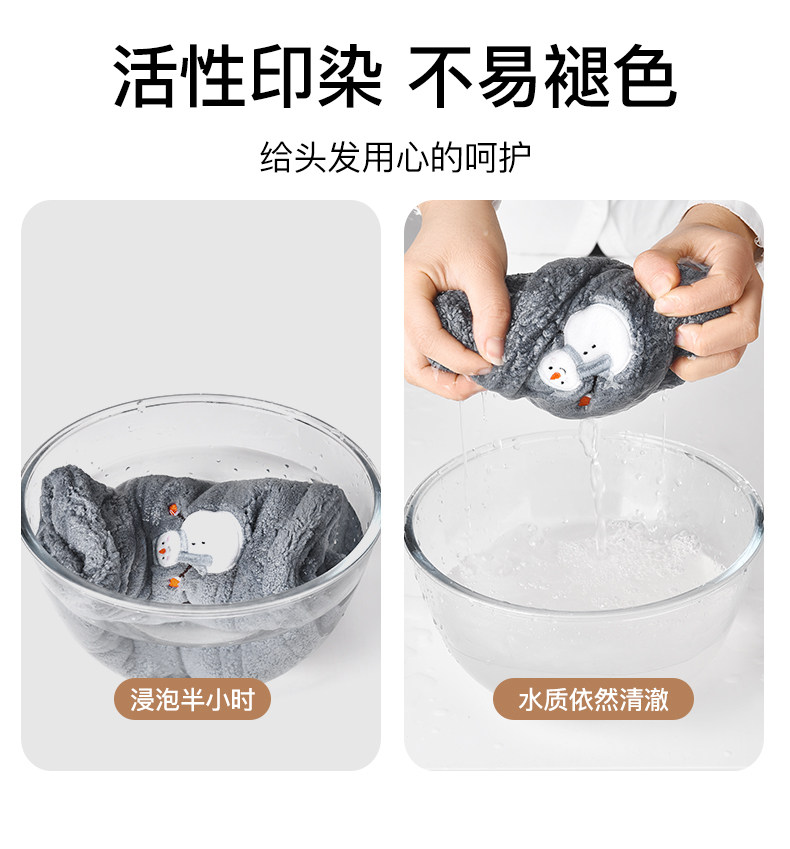 活性印染 不易褪色

给头发用心的呵护

浸泡半小时

水质依然清澈