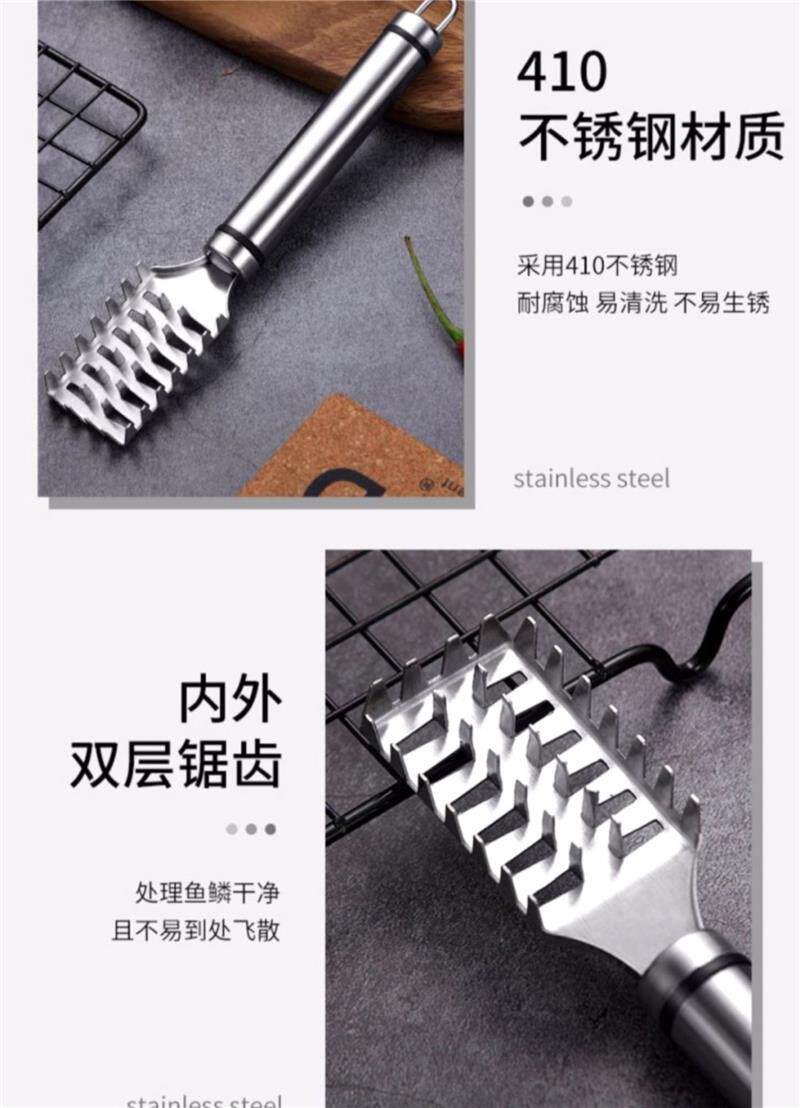 410
不锈钢材质

采用410不锈钢
耐腐蚀 易清洗 不易生锈

stainless steel

内外
双层锯齿

处理鱼鳞干净
且不易到处飞散

stainless steel