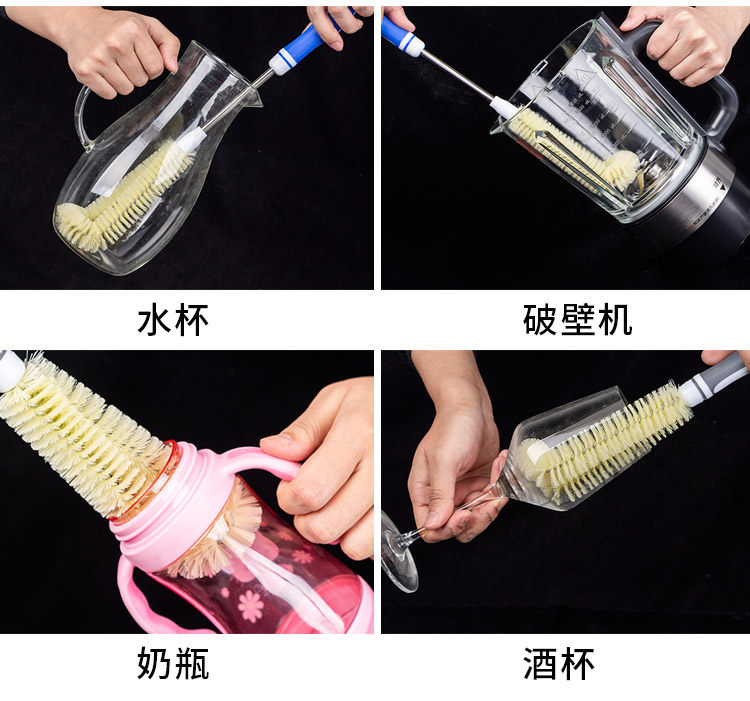 水杯

破壁机

奶瓶

酒杯