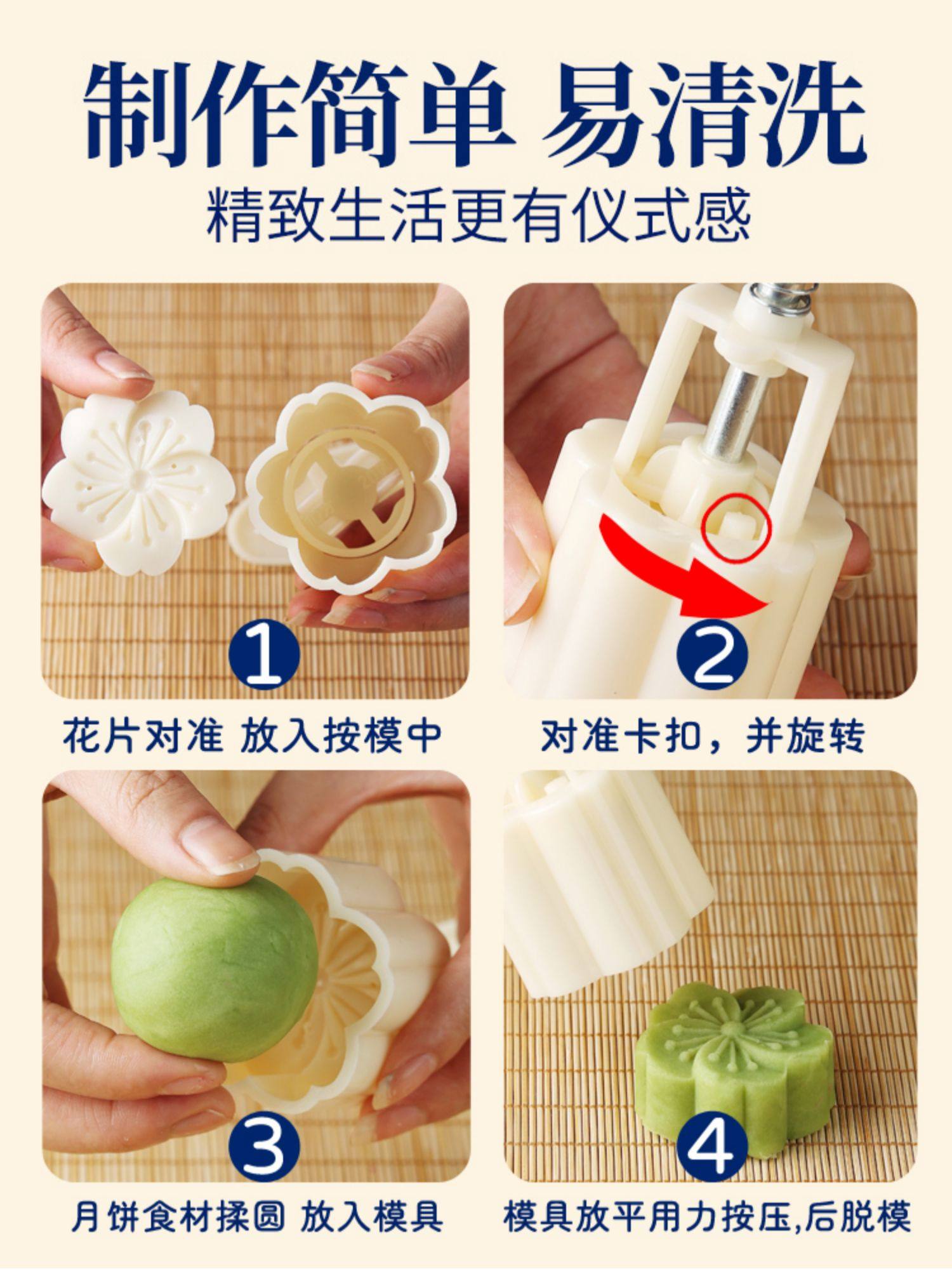 制作简单 易清洗
精致生活更有仪式感

1
花片对准 放入按模中

2
对准卡扣，并旋转

3
月饼食材揉圆 放入模具

4
模具放平用力按压,后脱模