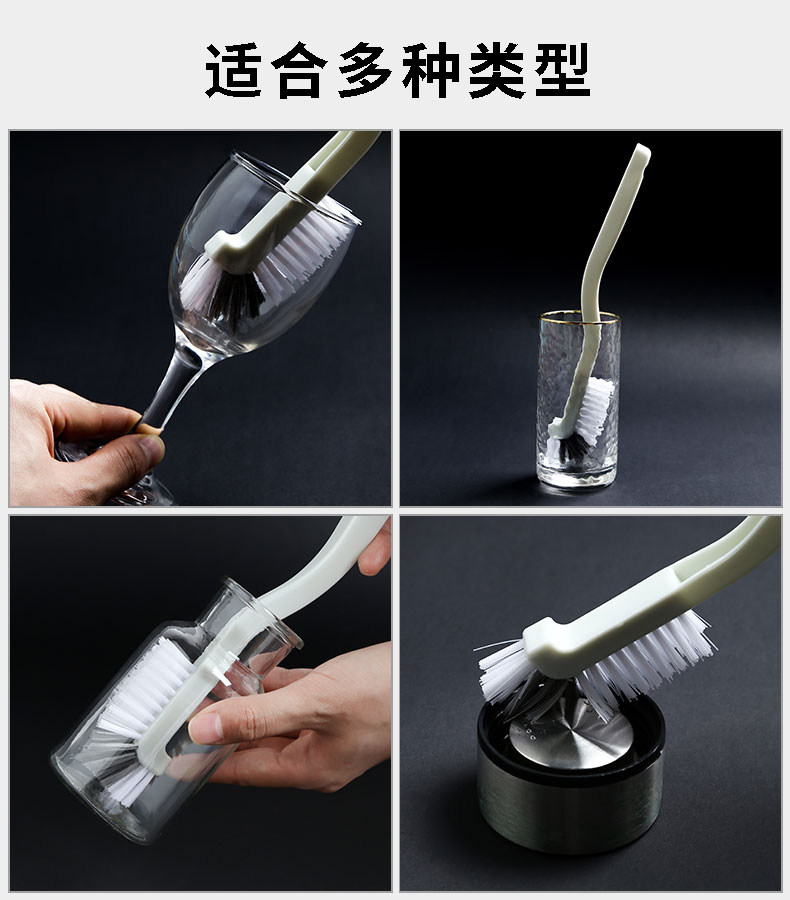 适合多种类型