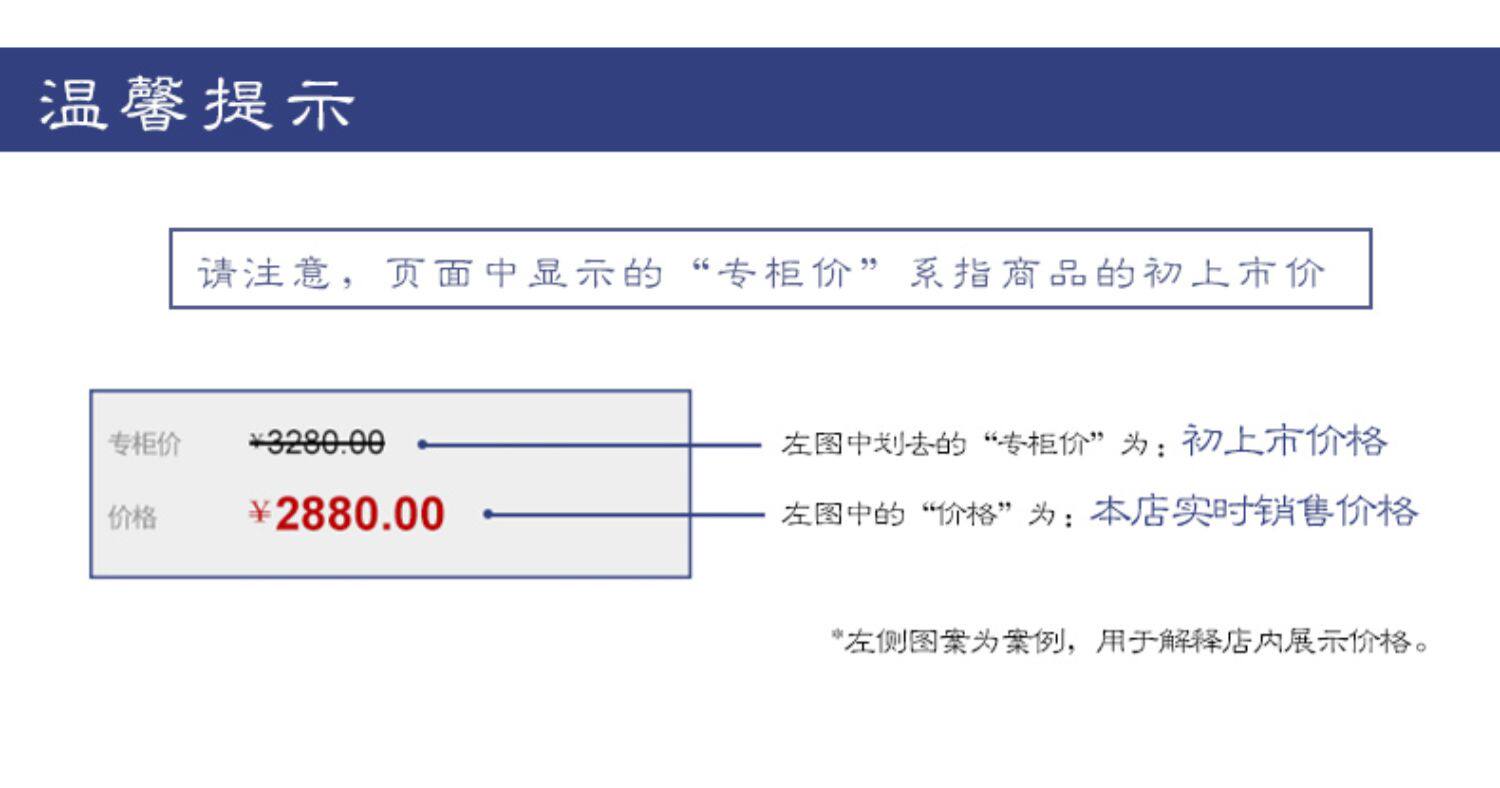 温馨提示

请注意，页面中显示的“专柜价”系指商品的初上市价

专柜价 ¥3280.00
价格 ¥2880.00

左图中划去的“专柜价”为：初上市价格
左图中的“价格”为：本店实时销售价格

*左侧图案为案例，用于解释店内展示价格。