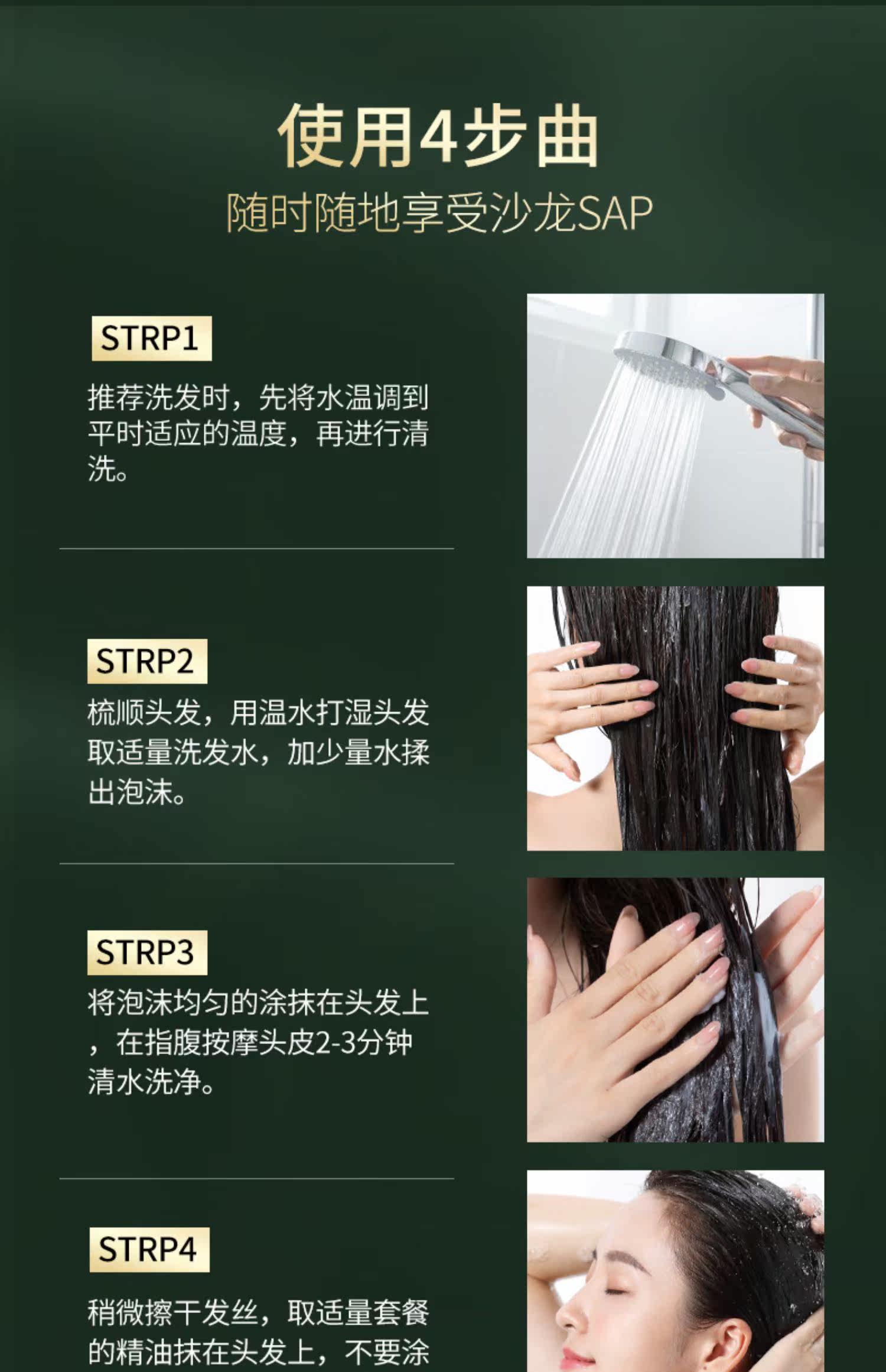 使用4步曲

随时随地享受沙龙SAP

STRP1

推荐洗发时，先将水温调到平时适应的温度，再进行清洗。

STRP2

梳顺头发，用温水打湿头发取适量洗发水，加少量水揉出泡沫。

STRP3

将泡沫均匀的涂抹在头发上，在指腹按摩头皮2-3分钟清水洗净。

STRP4

稍微擦干发丝，取适量套餐的精油抹在头发上，不要涂