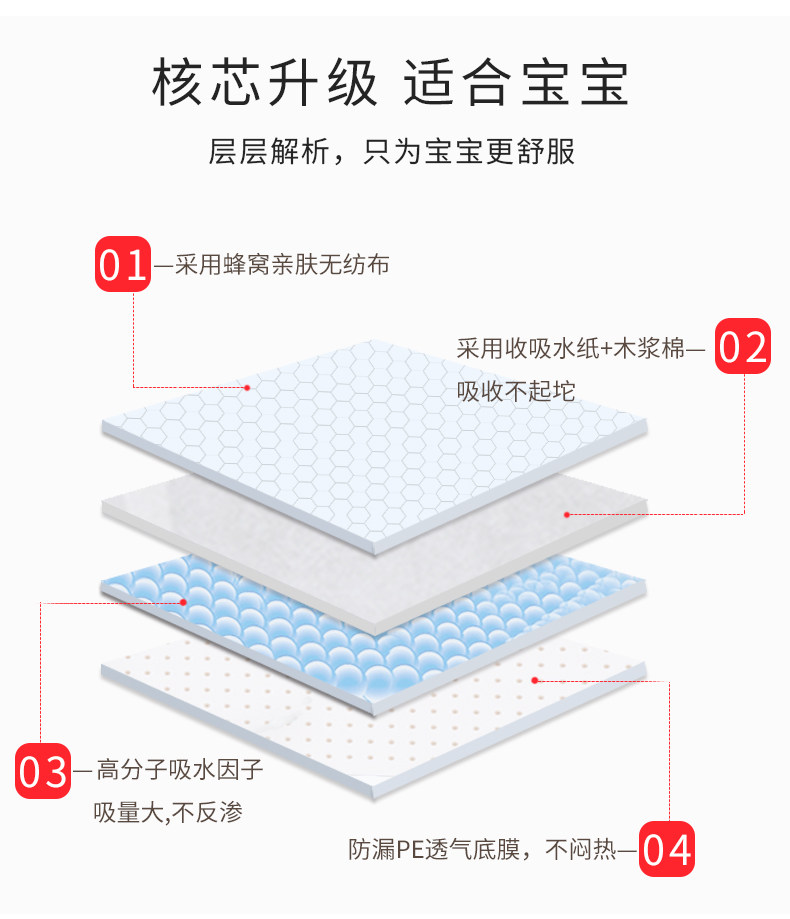 核芯升级 适合宝宝

层层解析，只为宝宝更舒服

01 —采用蜂窝亲肤无纺布

采用收吸水纸+木浆棉— 02
吸收不起坨

03 —高分子吸水因子
吸量大,不反渗

防漏PE透气底膜，不闷热— 04