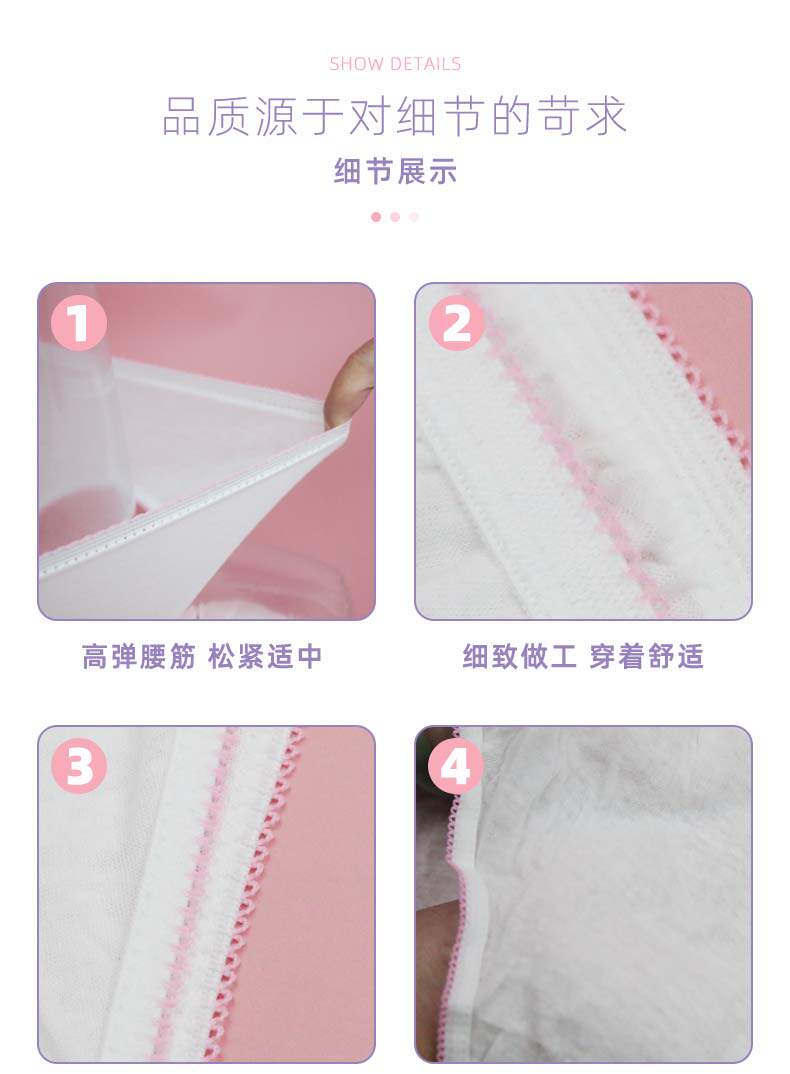 SHOW DETAILS

品质源于对细节的苛求

细节展示

1

2

高弹腰筋 松紧适中

细致做工 穿着舒适

3

4