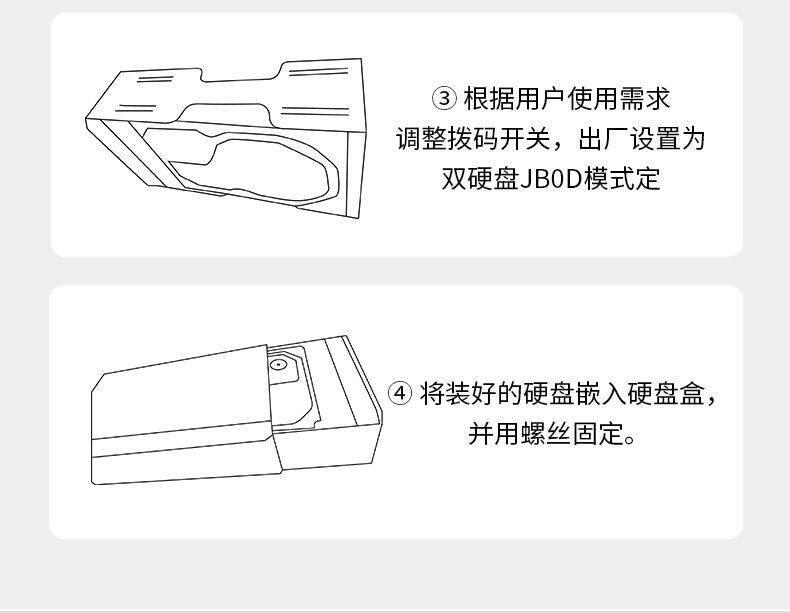 ③ 根据用户使用需求
调整拨码开关，出厂设置为
双硬盘JB0D模式定

④ 将装好的硬盘嵌入硬盘盒，
并用螺丝固定。