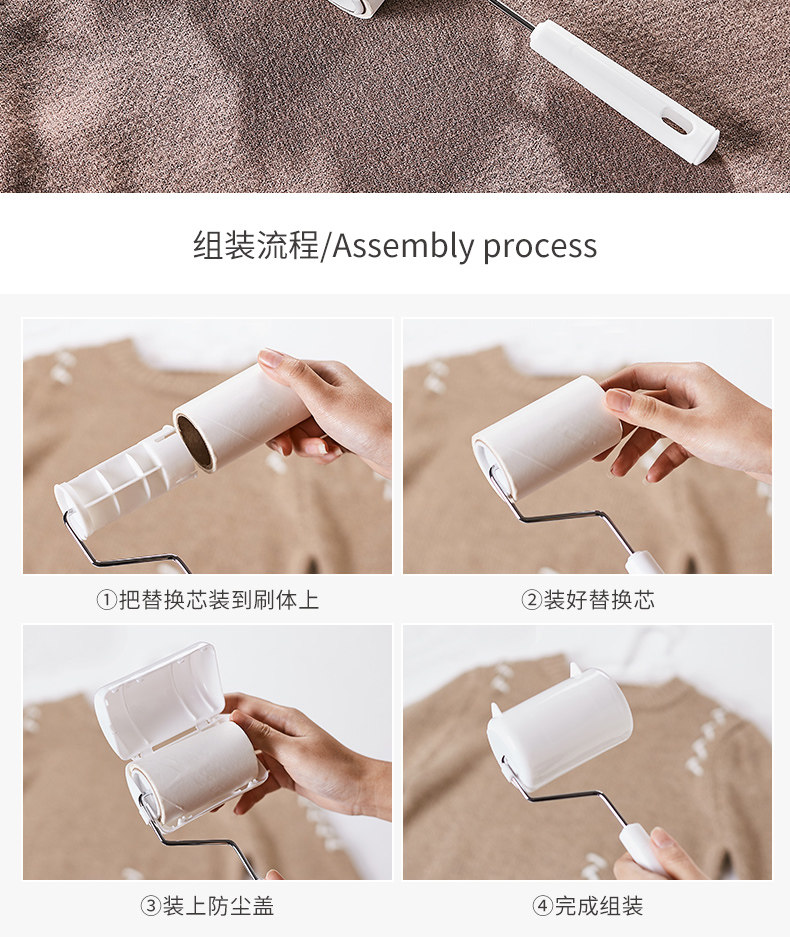 组装流程/Assembly process

①把替换芯装到刷体上

②装好替换芯

③装上防尘盖

④完成组装