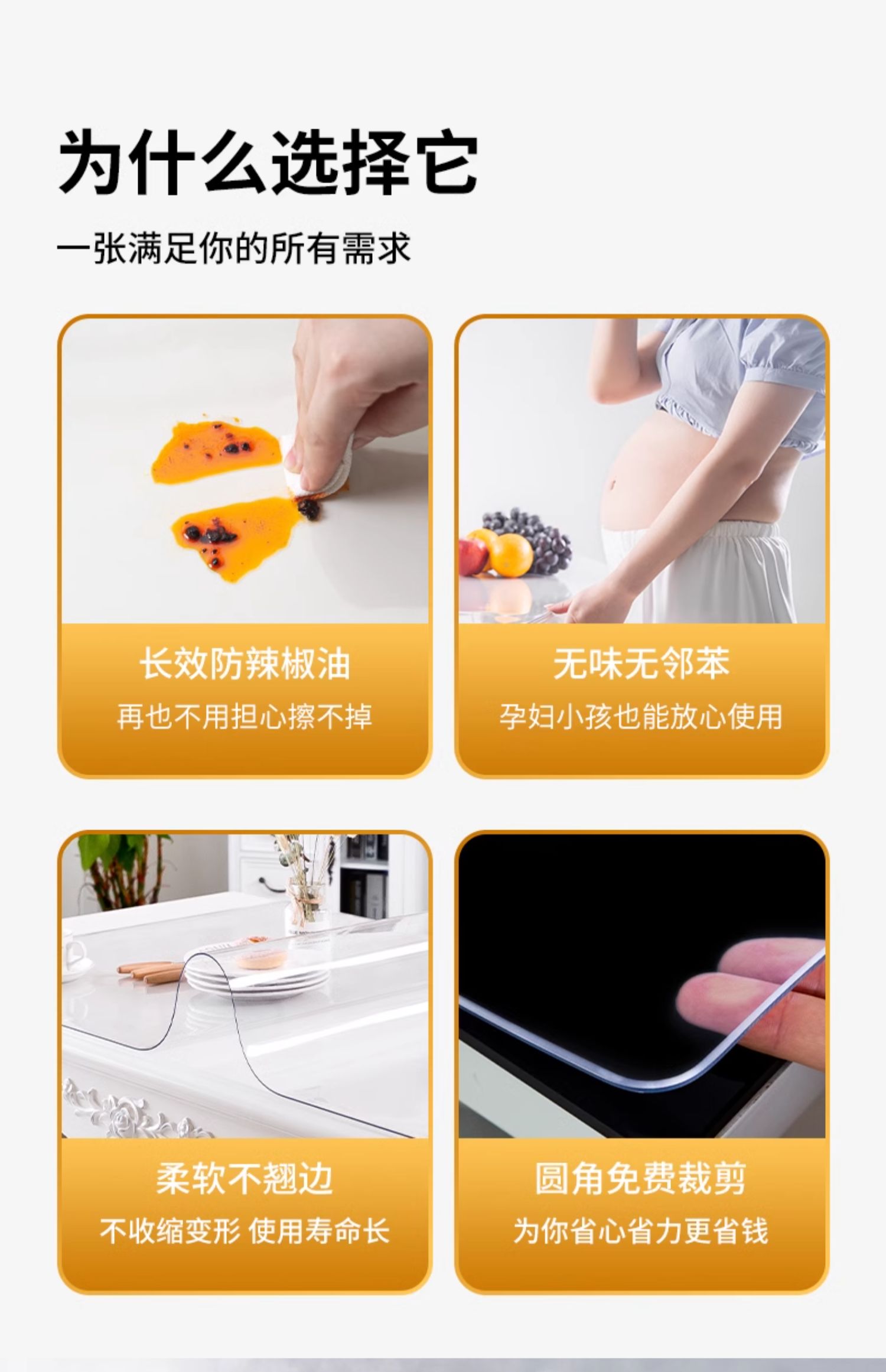 为什么选择它

一张满足你的所有需求

长效防辣椒油
再也不用担心擦不掉

无味无邻苯
孕妇小孩也能放心使用

柔软不翘边
不收缩变形 使用寿命长

圆角免费裁剪
为你省心省力更省钱