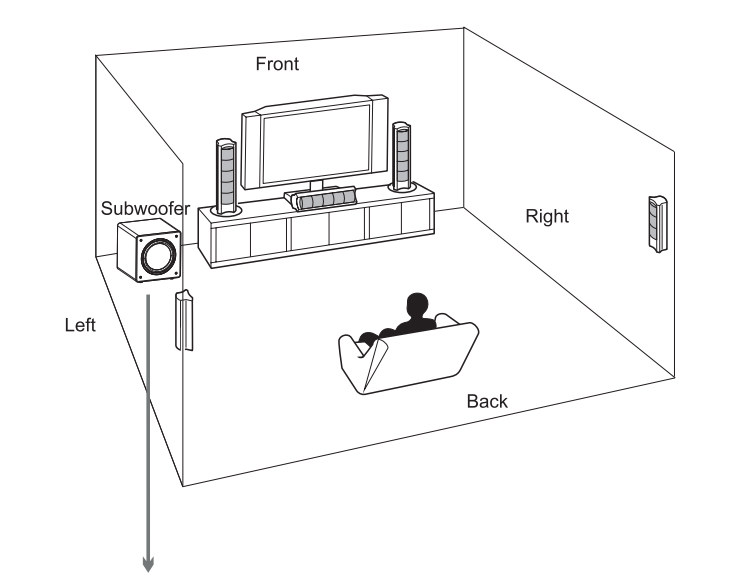 Front
Subwoofer
Right
Left
Back