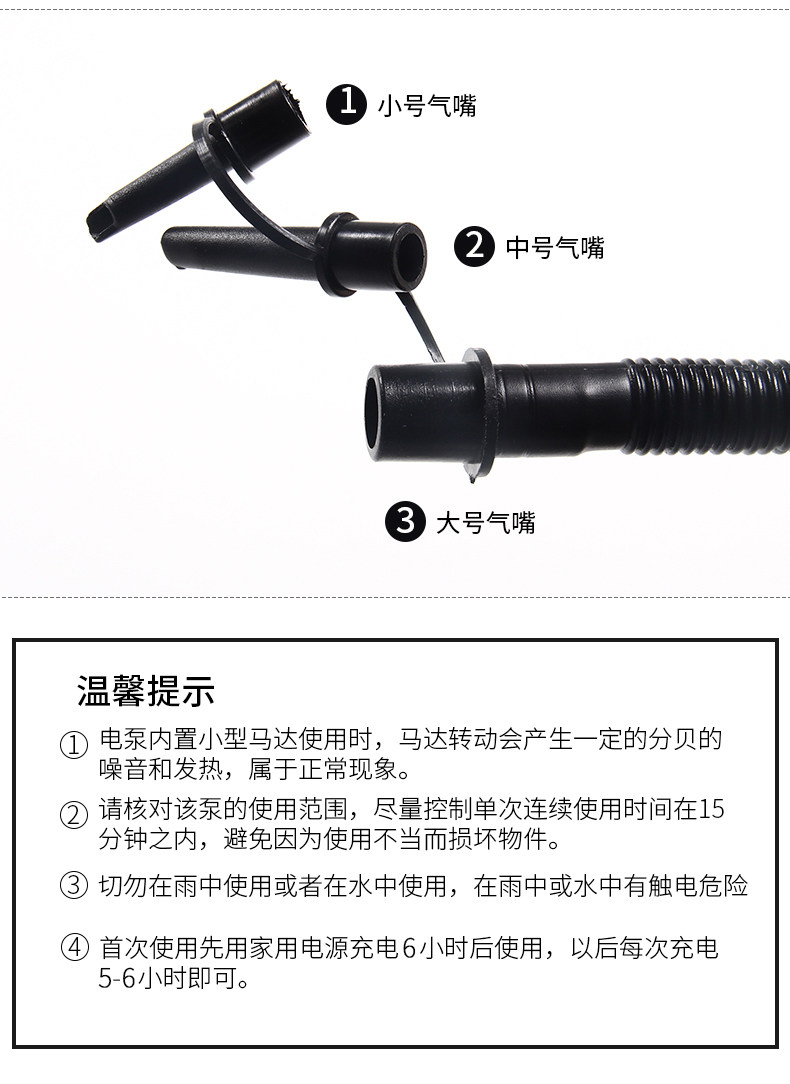 1 小号气嘴

2 中号气嘴

3 大号气嘴

温馨提示

① 电泵内置小型马达使用时，马达转动会产生一定的分贝的噪音和发热，属于正常现象。

② 请核对该泵的使用范围，尽量控制单次连续使用时间在15分钟之内，避免因为使用不当而损坏物件。

③ 切勿在雨中使用或者在水中使用，在雨中或水中有触电危险

④ 首次使用先用家用电源充电6小时后使用，以后每次充电5-6小时即可。