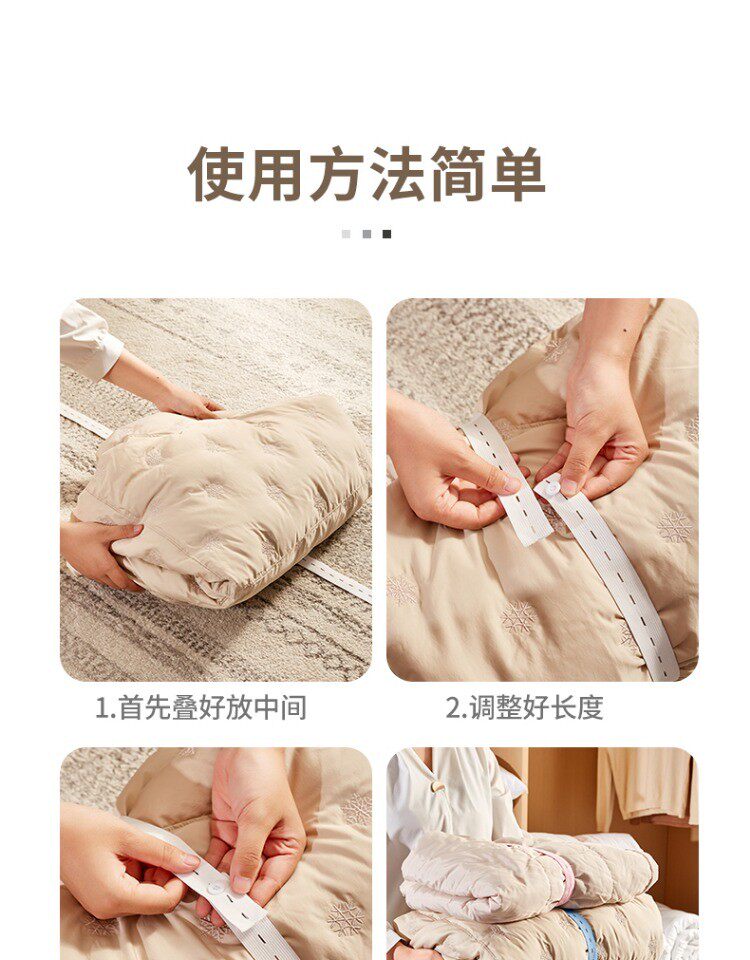 使用方法简单

1.首先叠好放中间

2.调整好长度