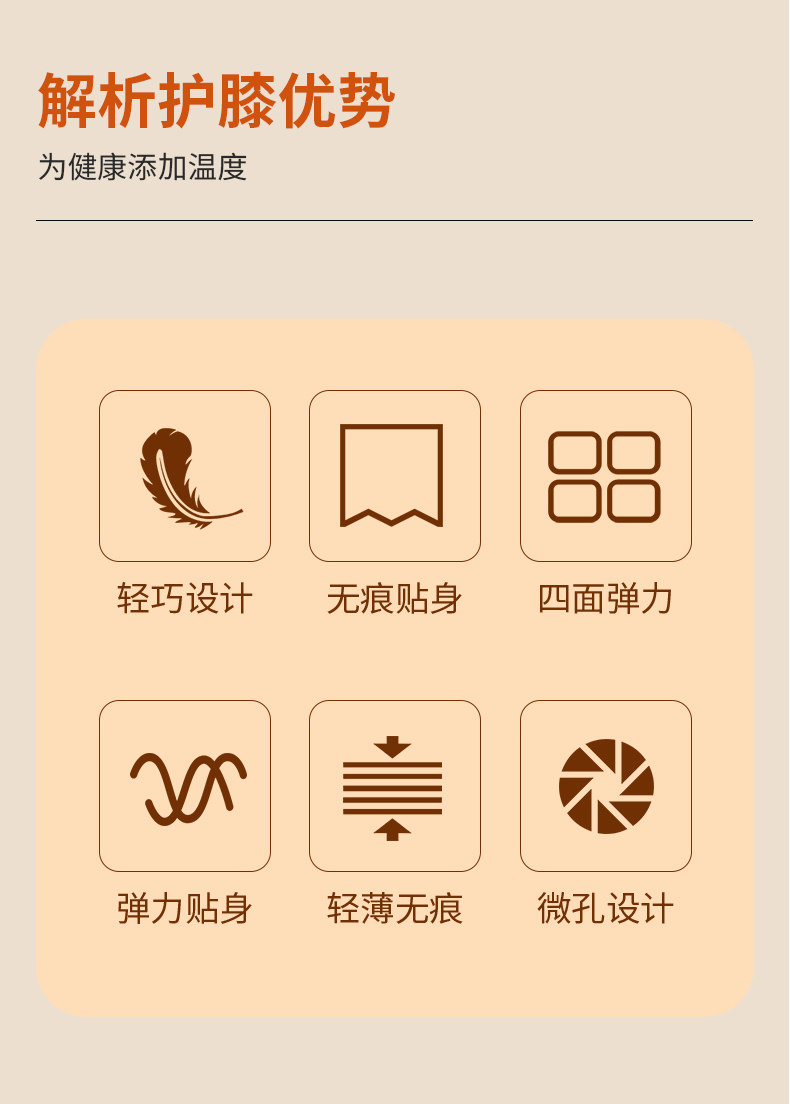 解析护膝优势

为健康添加温度

轻巧设计 无痕贴身 四面弹力

弹力贴身 轻薄无痕 微孔设计