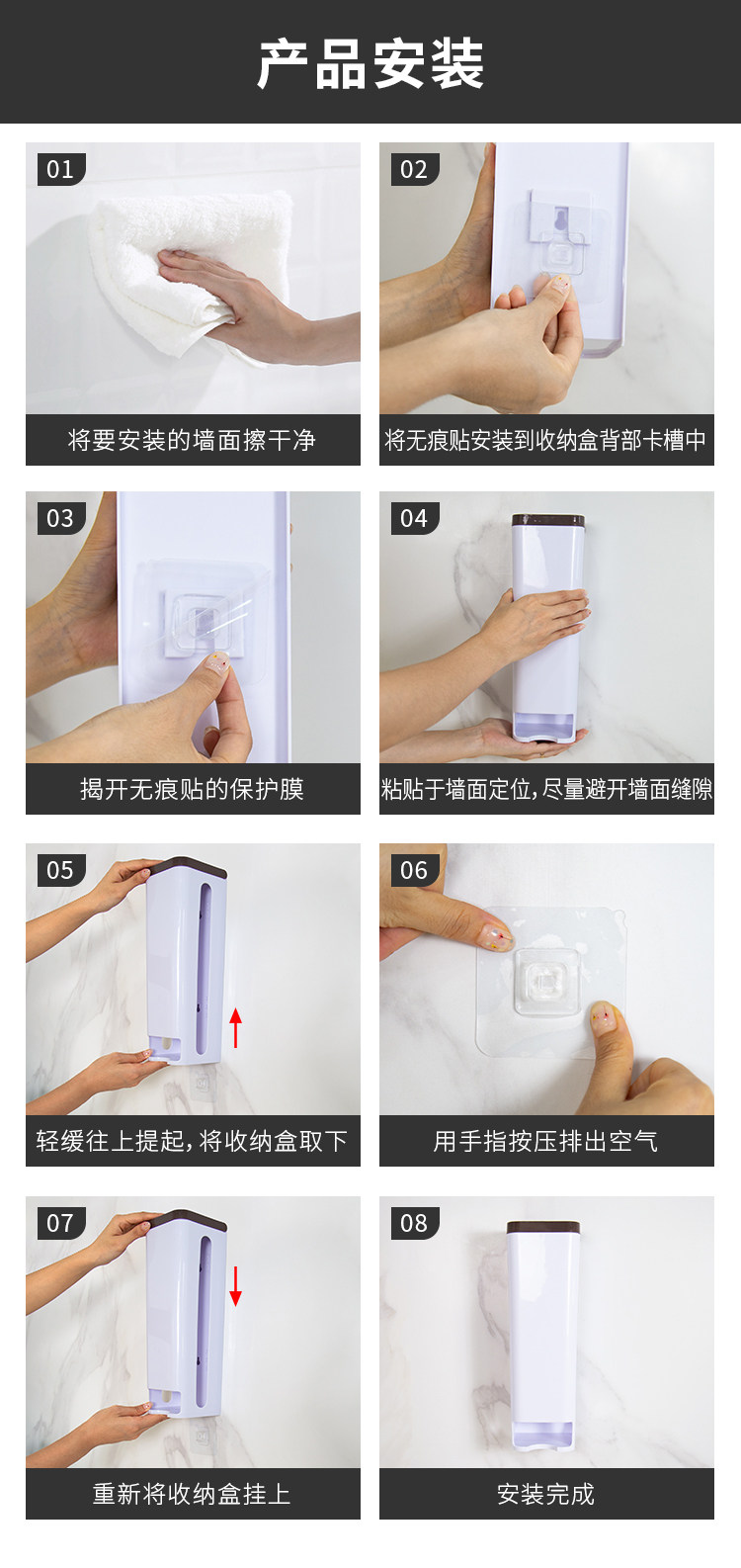 产品安装

01
将要安装的墙面擦干净

02
将无痕贴安装到收纳盒背部卡槽中

03
揭开无痕贴的保护膜

04
粘贴于墙面定位，尽量避开墙面缝隙

05
轻缓往上提起，将收纳盒取下

06
用手指按压排出空气

07
重新将收纳盒挂上

08
安装完成