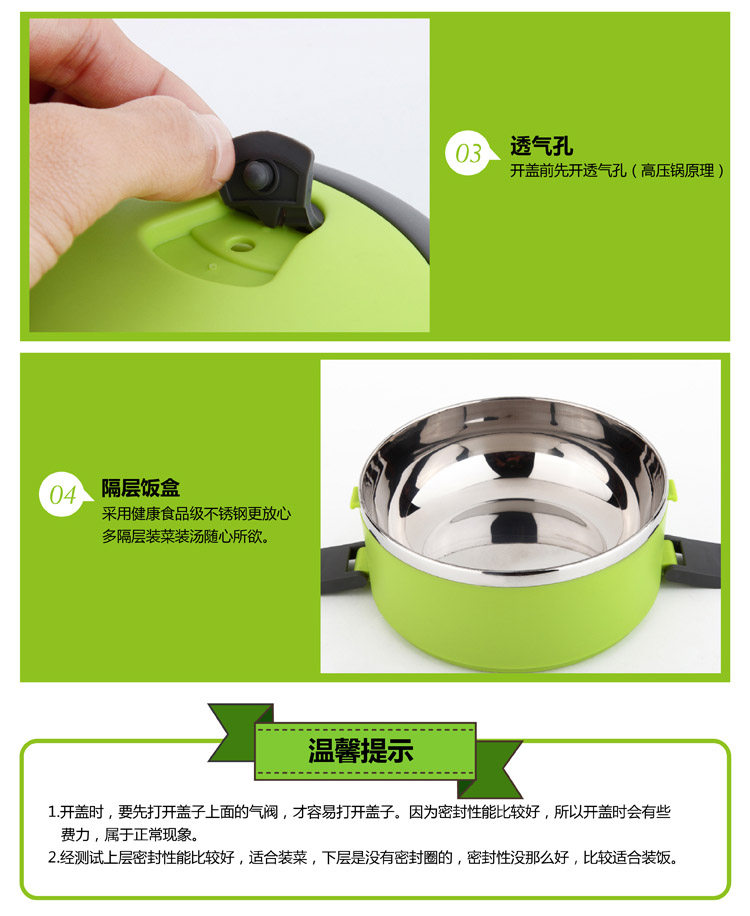 03
透气孔
开盖前先开透气孔（高压锅原理）

04
隔层饭盒
采用健康食品级不锈钢更放心
多隔层装菜装汤随心所欲。

温馨提示

1.开盖时，要先打开盖子上面的气阀，才容易打开盖子。因为密封性能比较好，所以开盖时会有些费力，属于正常现象。
2.经测试上层密封性能比较好，适合装菜，下层是没有密封圈的，密封性没那么好，比较适合装饭。