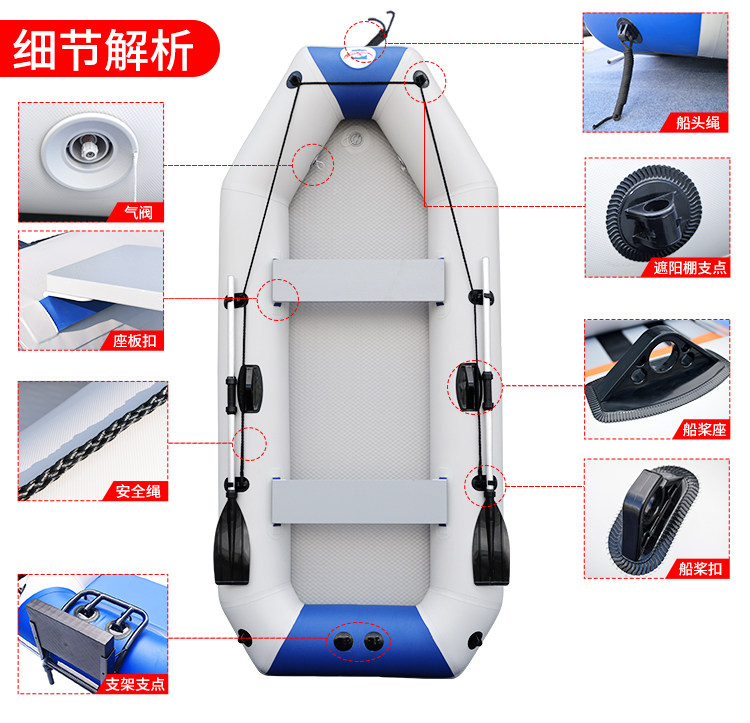 细节解析

气阀

座板扣

安全绳

支架支点

船头绳

遮阳棚支点

船桨座

船桨扣