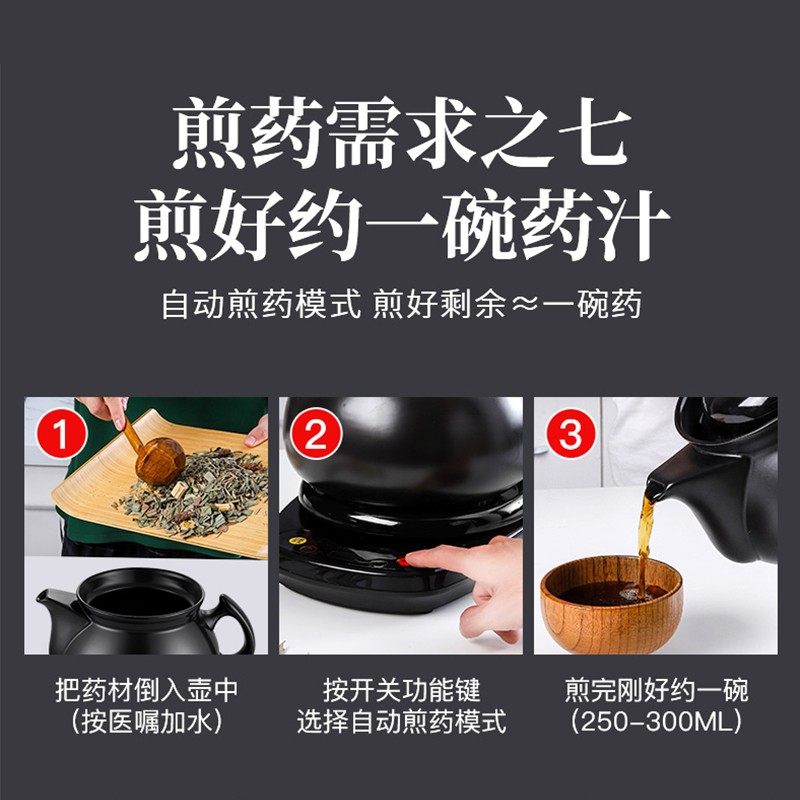 煎药需求之七
煎好约一碗药汁

自动煎药模式 煎好剩余≈一碗药

1

把药材倒入壶中
(按医嘱加水)

2

按开关功能键
选择自动煎药模式

3

煎完刚好约一碗
(250-300ML)