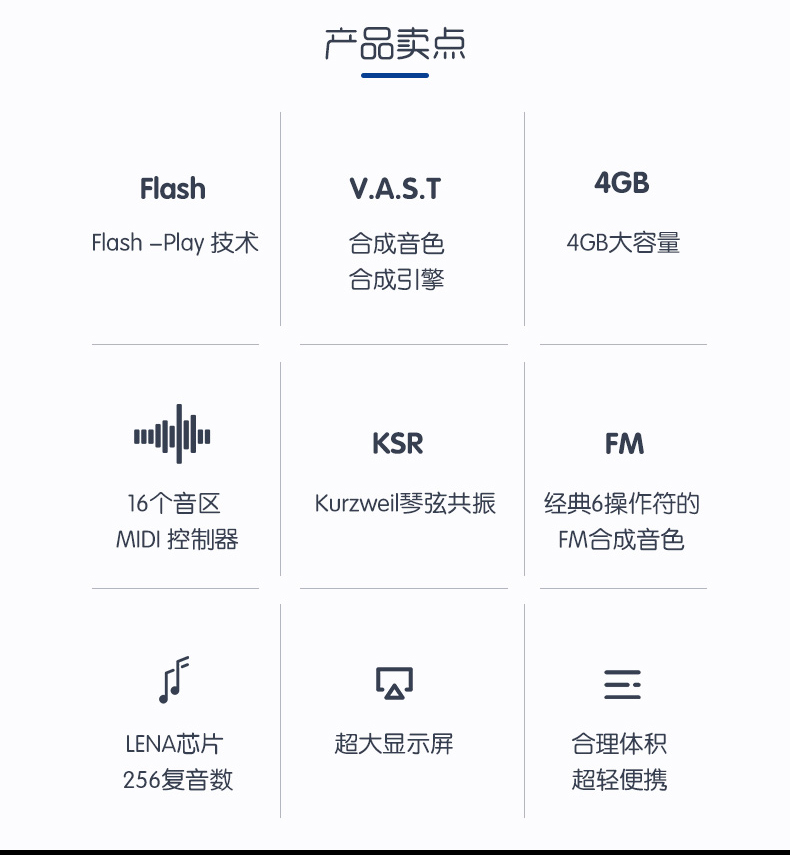 产品卖点

Flash

Flash –Play 技术

V.A.S.T

合成音色
合成引擎

4GB

4GB大容量

16个音区
MIDI 控制器

KSR

Kurzweil琴弦共振

FM

经典6操作符的
FM合成音色

LENA芯片
256复音数

超大显示屏

合理体积
超轻便携