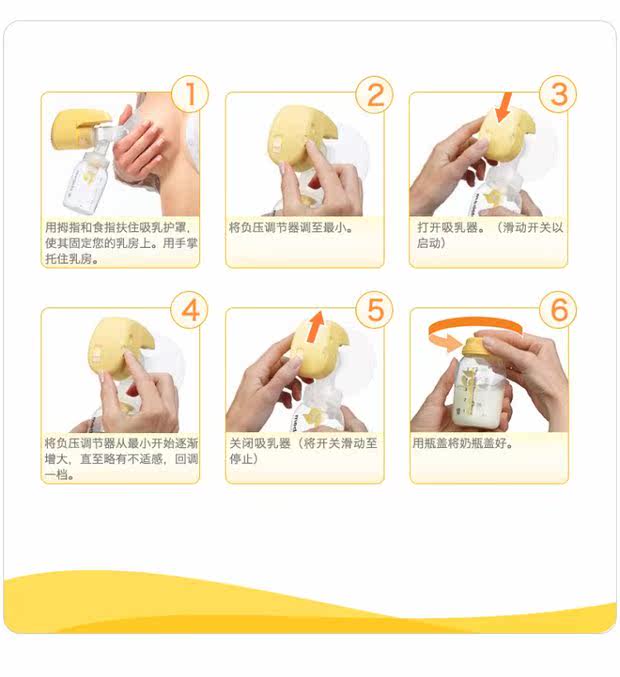 1

用拇指和食指扶住吸乳护罩，使其固定您的乳房上。用手掌托住乳房。

2

将负压调节器调至最小。

3

打开吸乳器。（滑动开关以启动）

4

将负压调节器从最小开始逐渐增大，直至略有不适感，回调一档。

5

关闭吸乳器（将开关滑动至停止）

6

用瓶盖将奶瓶盖好。