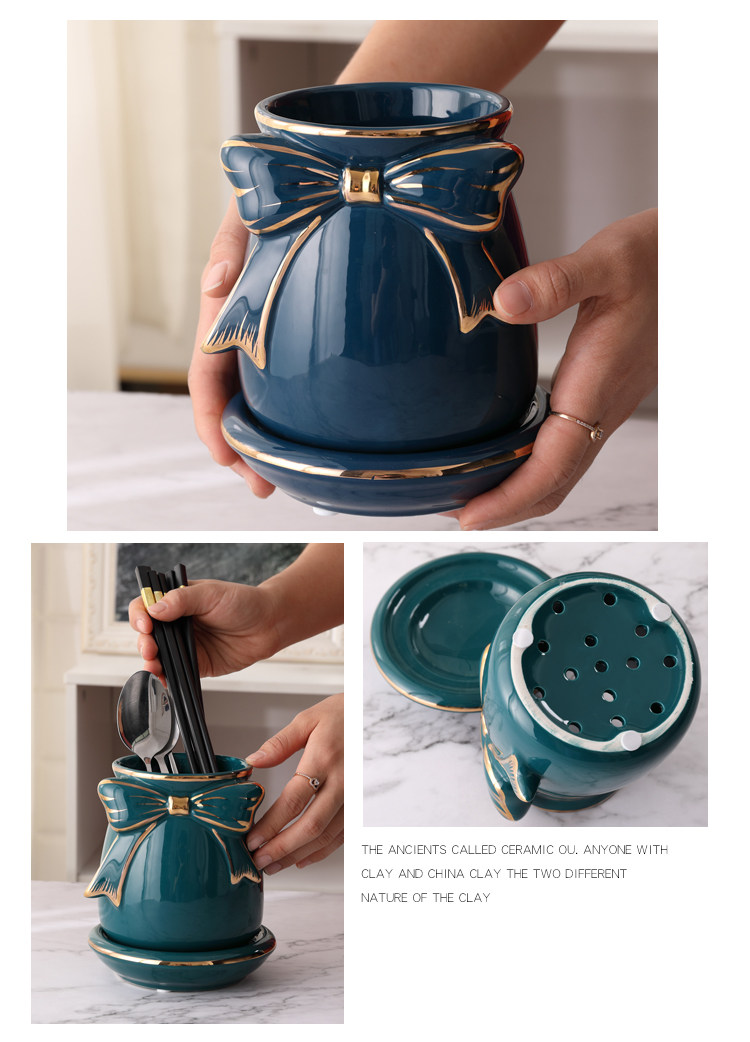 THE ANCIENTS CALLED CERAMIC OU. ANYONE WITH CLAY AND CHINA CLAY THE TWO DIFFERENT NATURE OF THE CLAY