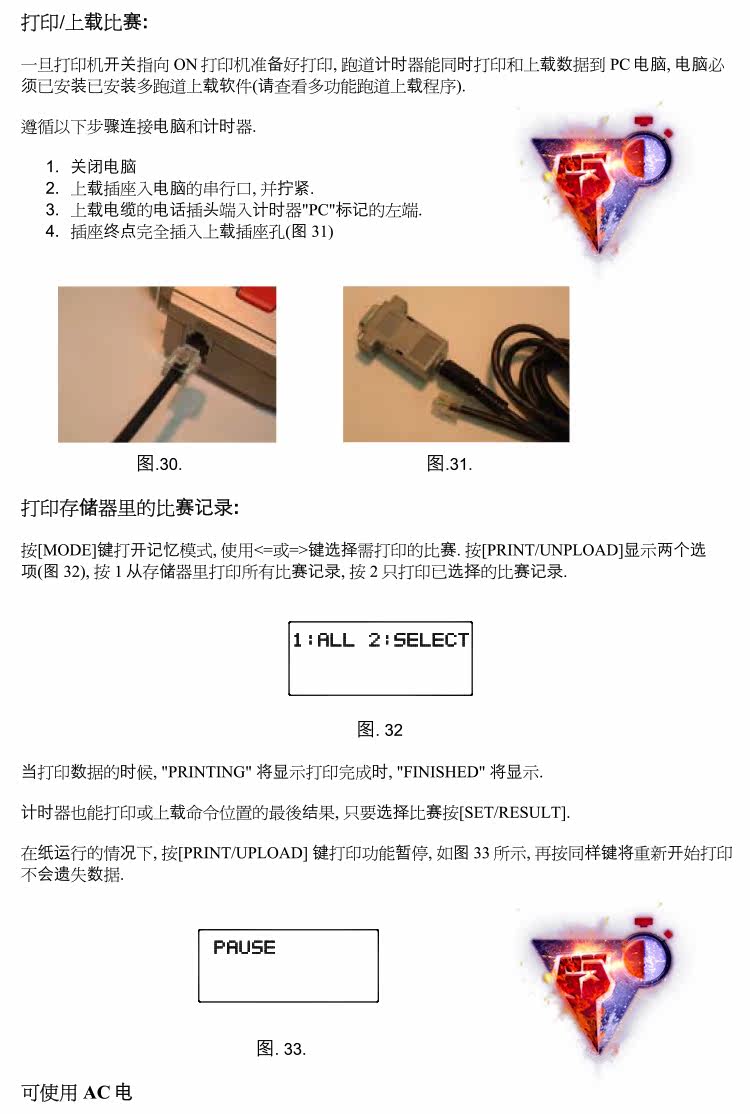 打印/上载比赛:

一旦打印机开关指向 ON 打印机准备好打印, 跑道计时器能同时打印和上载数据到 PC 电脑, 电脑必须已安装已安装多跑道上载软件(请查看多功能跑道上载程序).

遵循以下步骤连接电脑和计时器.

1. 关闭电脑
2. 上载插座入电脑的串行口, 并拧紧.
3. 上载电缆的电话插头端入计时器"PC"标记的左端.
4. 插座终点完全插入上载插座孔(图 31)

图.30.

图.31.

打印存储器里的比赛记录:

按[MODE]键打开记忆模式, 使用<=或=>键选择需打印的比赛. 按[PRINT/UNPLOAD]显示两个选项(图 32), 按 1 从存储器里打印所有比赛记录, 按 2 只打印已选择的比赛记录.

1:ALL 2:SELECT

图. 32

当打印数据的时候, "PRINTING" 将显示打印完成时, "FINISHED" 将显示.

计时器也能打印或上载命令位置的最後结果, 只要选择比赛按[SET/RESULT].

在纸运行的情况下, 按[PRINT/UPLOAD] 键打印功能暂停, 如图 33 所示, 再按同样键将重新开始打印不会遗失数据.

PAUSE

图. 33.

可使用 AC 电