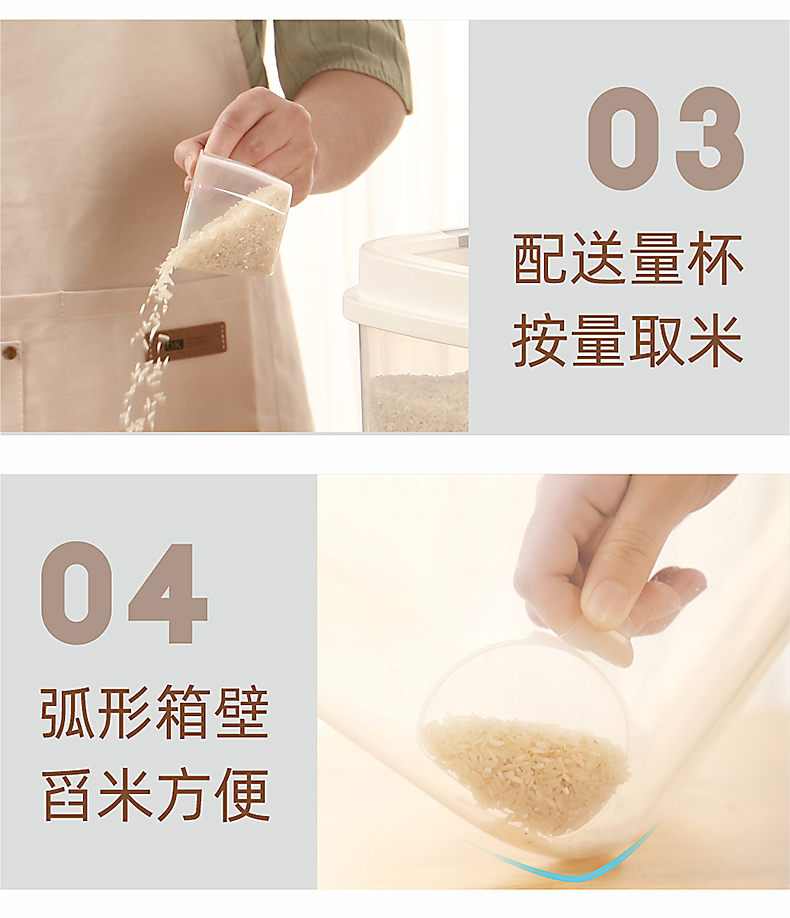 03

配送量杯
按量取米

04

弧形箱壁
舀米方便